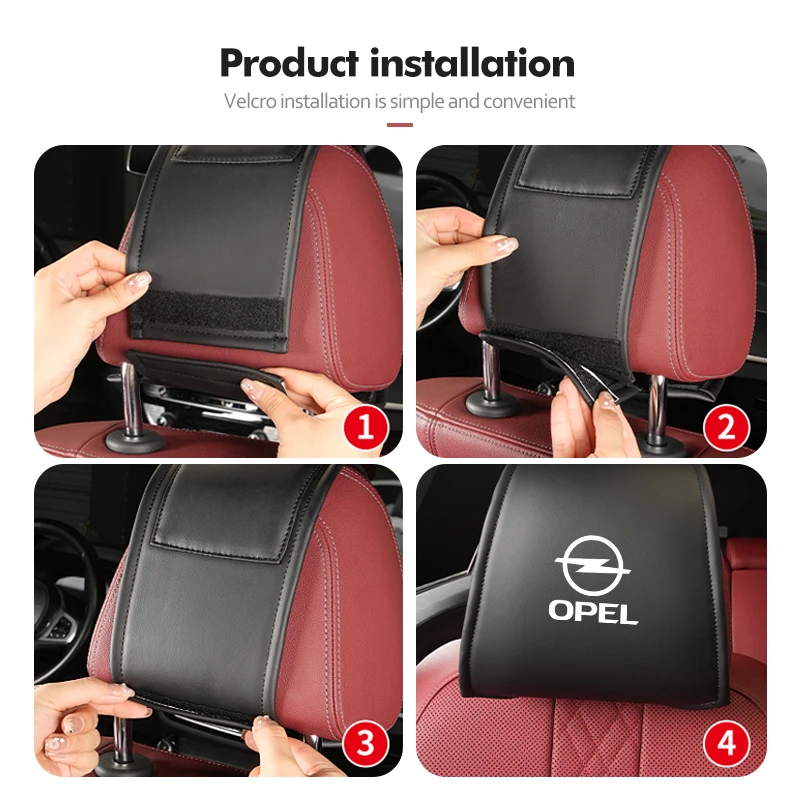 Product installation
Velcro installation is simple and convenient

1

2

3

OPEL

4