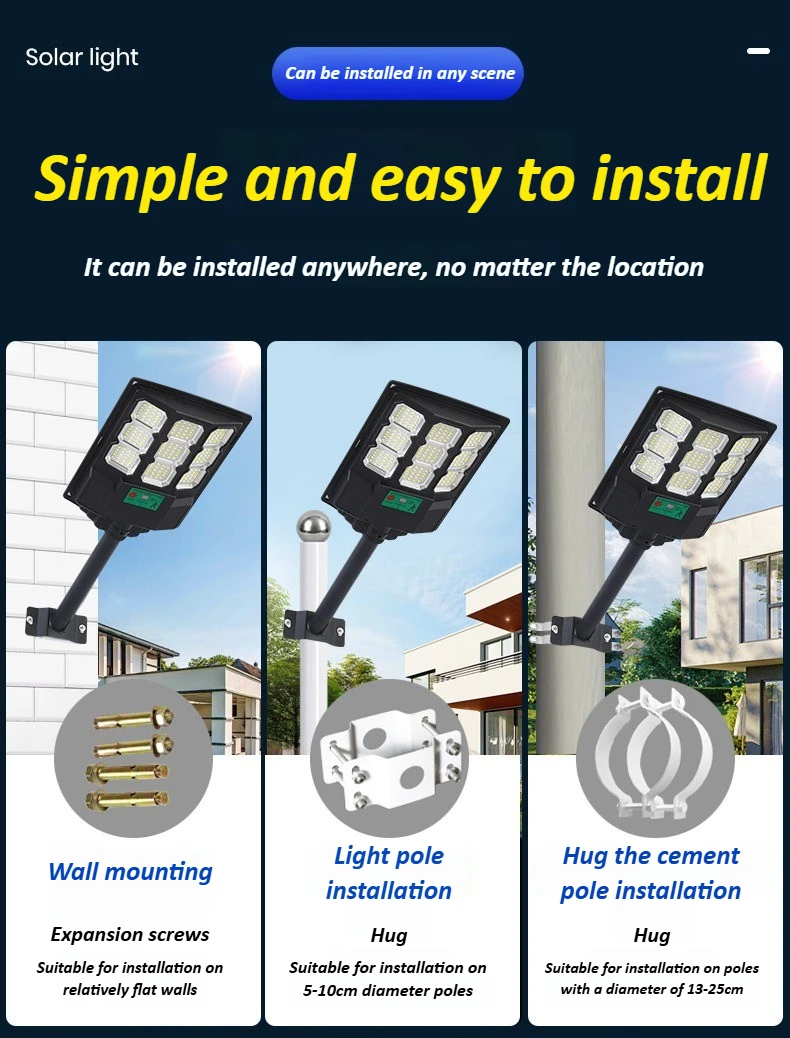 Solar light

Can be installed in any scene

Simple and easy to install

It can be installed anywhere, no matter the location

Wall mounting

Expansion screws

Suitable for installation on relatively flat walls

Light pole installation

Hug

Suitable for installation on 5-10cm diameter poles

Hug the cement pole installation

Hug

Suitable for installation on poles with a diameter of 13-25cm