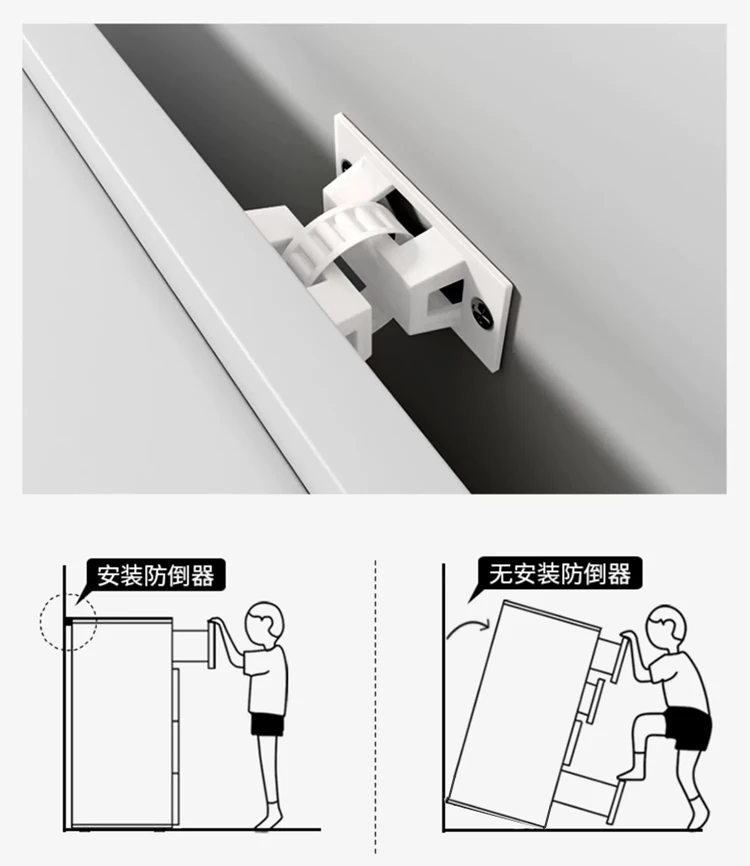 安装防倒器

无安装防倒器