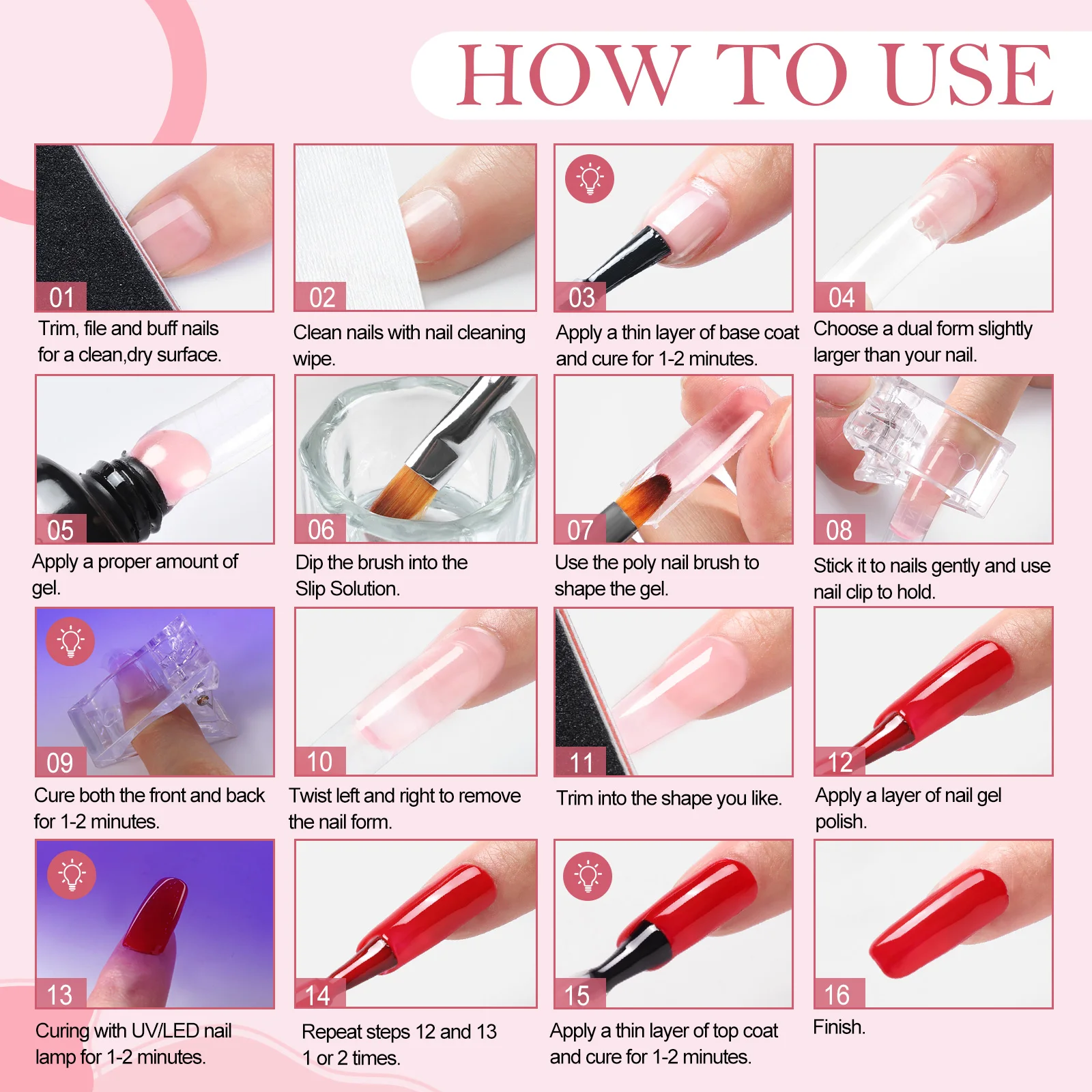 HOW TO USE

01
Trim, file and buff nails for a clean,dry surface.

02
Clean nails with nail cleaning wipe.

03
Apply a thin layer of base coat and cure for 1-2 minutes.

04
Choose a dual form slightly larger than your nail.

05
Apply a proper amount of gel.

06
Dip the brush into the Slip Solution.

07
Use the poly nail brush to shape the gel.

08
Stick it to nails gently and use nail clip to hold.

09
Cure both the front and back for 1-2 minutes.

10
Twist left and right to remove the nail form.

11
Trim into the shape you like.

12
Apply a layer of nail gel polish.

13
Curing with UV/LED nail lamp for 1-2 minutes.

14
Repeat steps 12 and 13 1 or 2 times.

15
Apply a thin layer of top coat and cure for 1-2 minutes.

16
Finish.