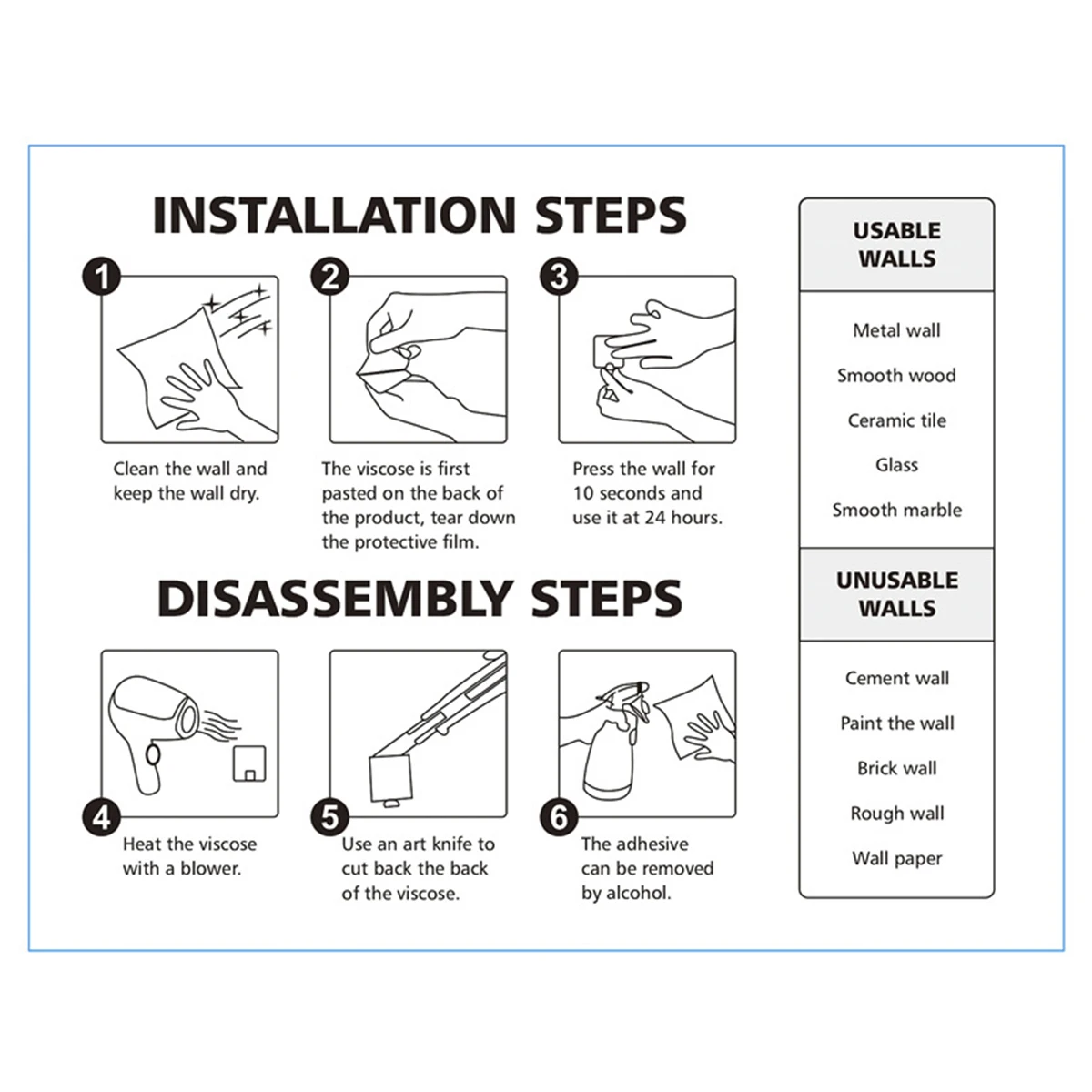 INSTALLATION STEPS

1
Clean the wall and keep the wall dry.

2
The viscose is first pasted on the back of the product, tear down the protective film.

3
Press the wall for 10 seconds and use it at 24 hours.

DISASSEMBLY STEPS

4
Heat the viscose with a blower.

5
Use an art knife to cut back the back of the viscose.

6
The adhesive can be removed by alcohol.

USABLE WALLS

Metal wall
Smooth wood
Ceramic tile
Glass
Smooth marble

UNUSABLE WALLS

Cement wall
Paint the wall
Brick wall
Rough wall
Wall paper