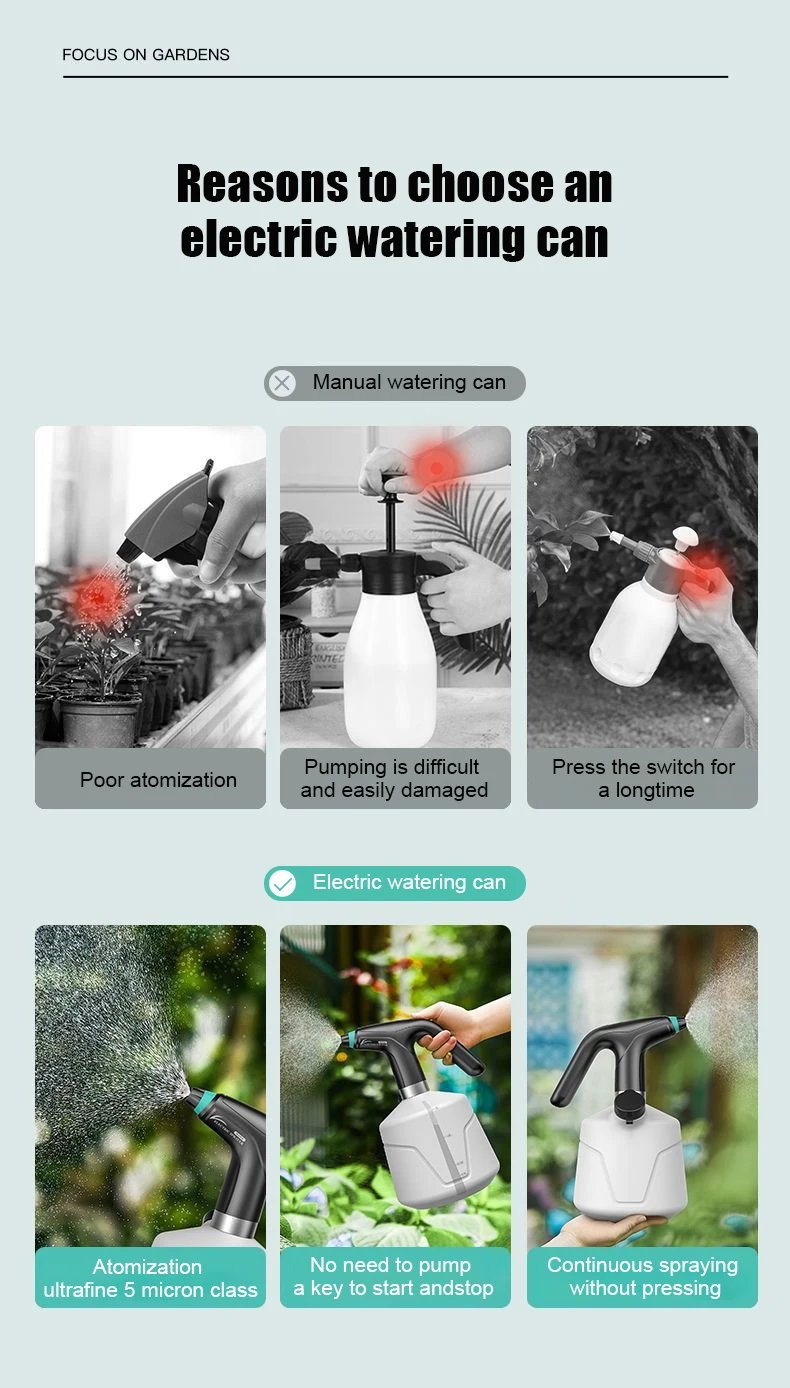 FOCUS ON GARDENS

Reasons to choose an electric watering can

Manual watering can

Poor atomization

Pumping is difficult and easily damaged

Press the switch for a longtime

Electric watering can

Atomization ultrafine 5 micron class

No need to pump a key to start andstop

Continuous spraying without pressing