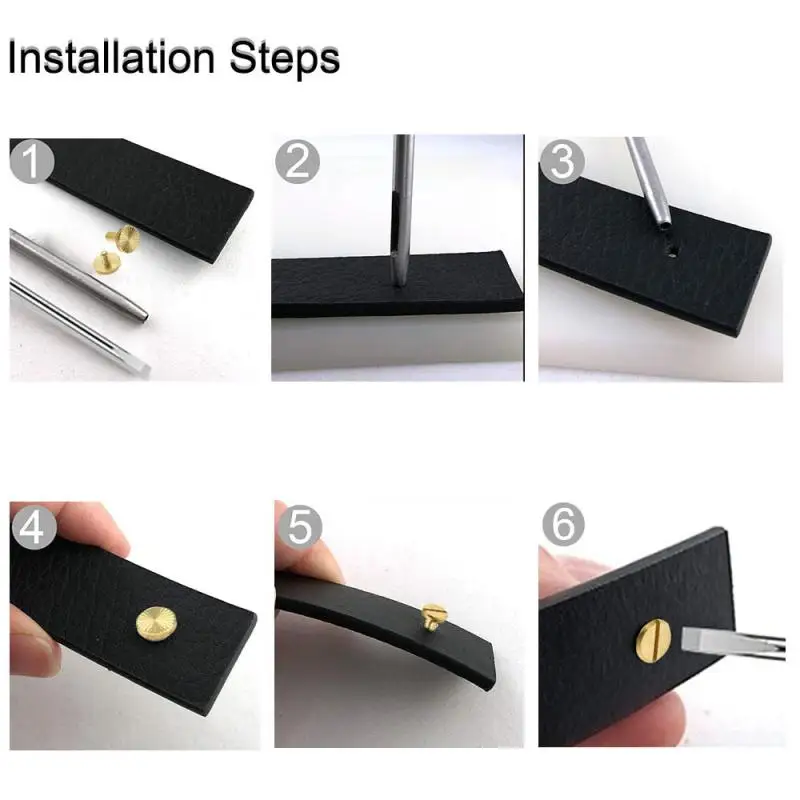 Installation Steps

1

2

3

4

5

6