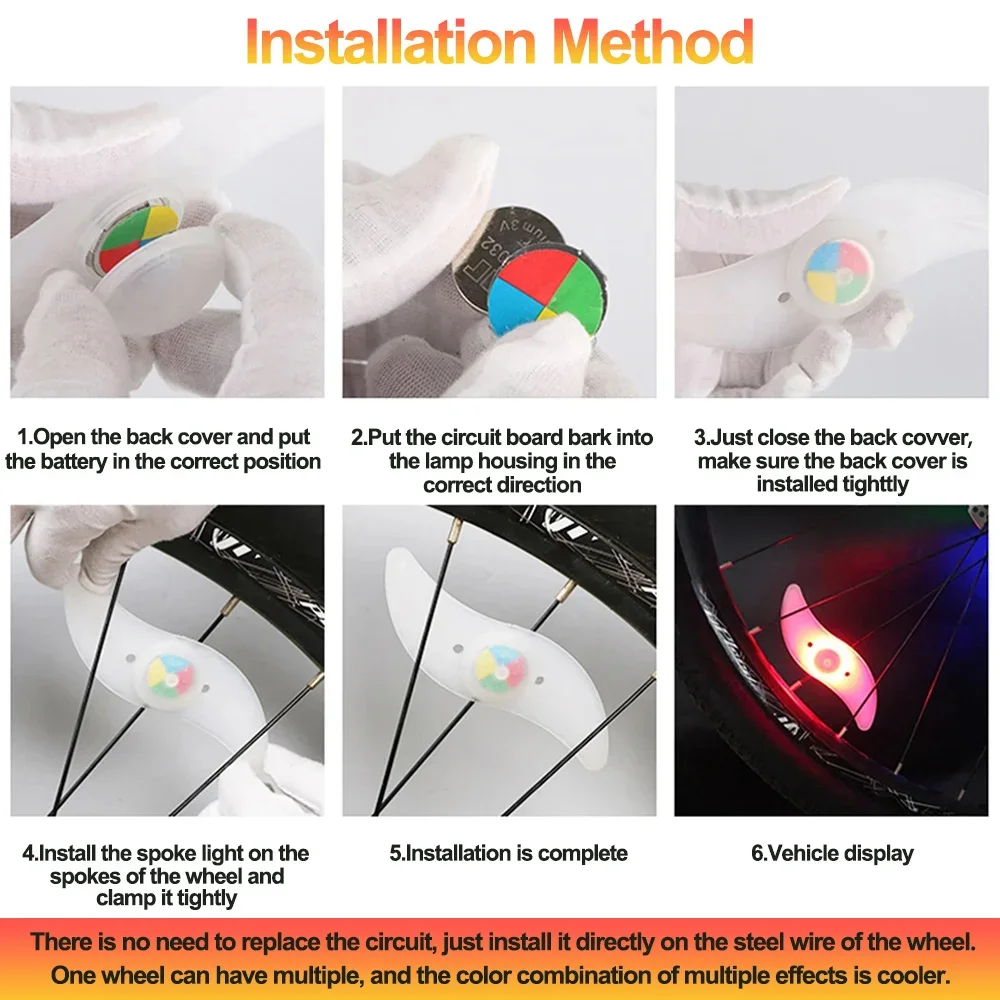 Installation Method

1.Open the back cover and put the battery in the correct position

2.Put the circuit board bark into the lamp housing in the correct direction

3.Just close the back covver, make sure the back cover is installed tighttly

4.Install the spoke light on the spokes of the wheel and clamp it tightly

5.Installation is complete

6.Vehicle display

There is no need to replace the circuit, just install it directly on the steel wire of the wheel. One wheel can have multiple, and the color combination of multiple effects is cooler.