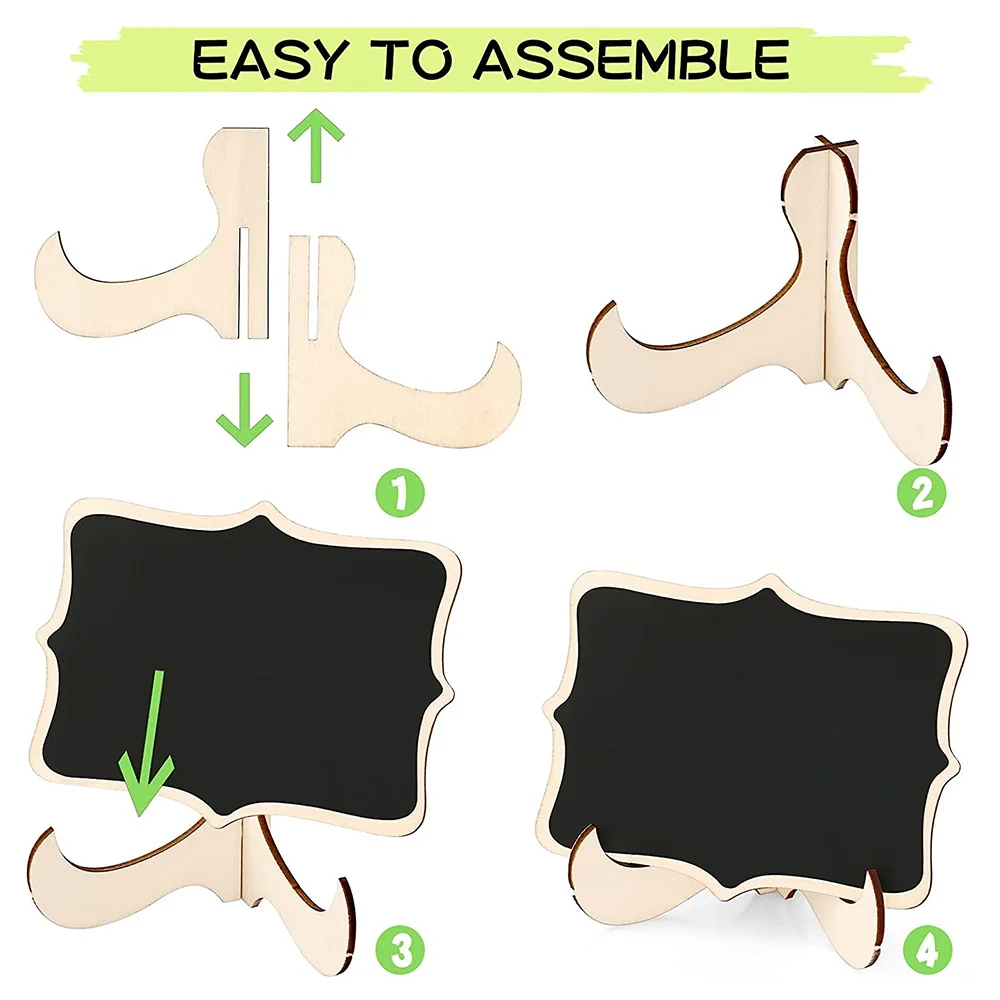 EASY TO ASSEMBLE

1

2

3

4