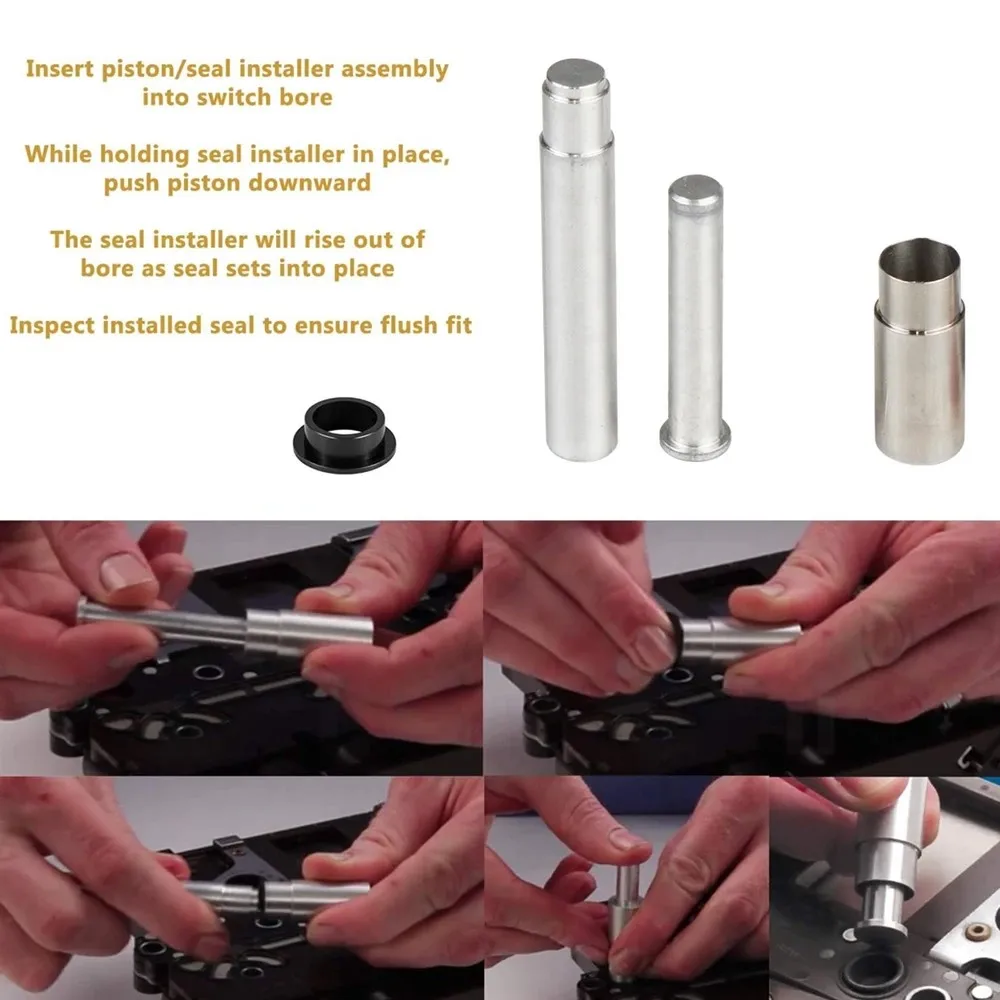 Insert piston/seal installer assembly into switch bore

While holding seal installer in place, push piston downward

The seal installer will rise out of bore as seal sets into place

Inspect installed seal to ensure flush fit