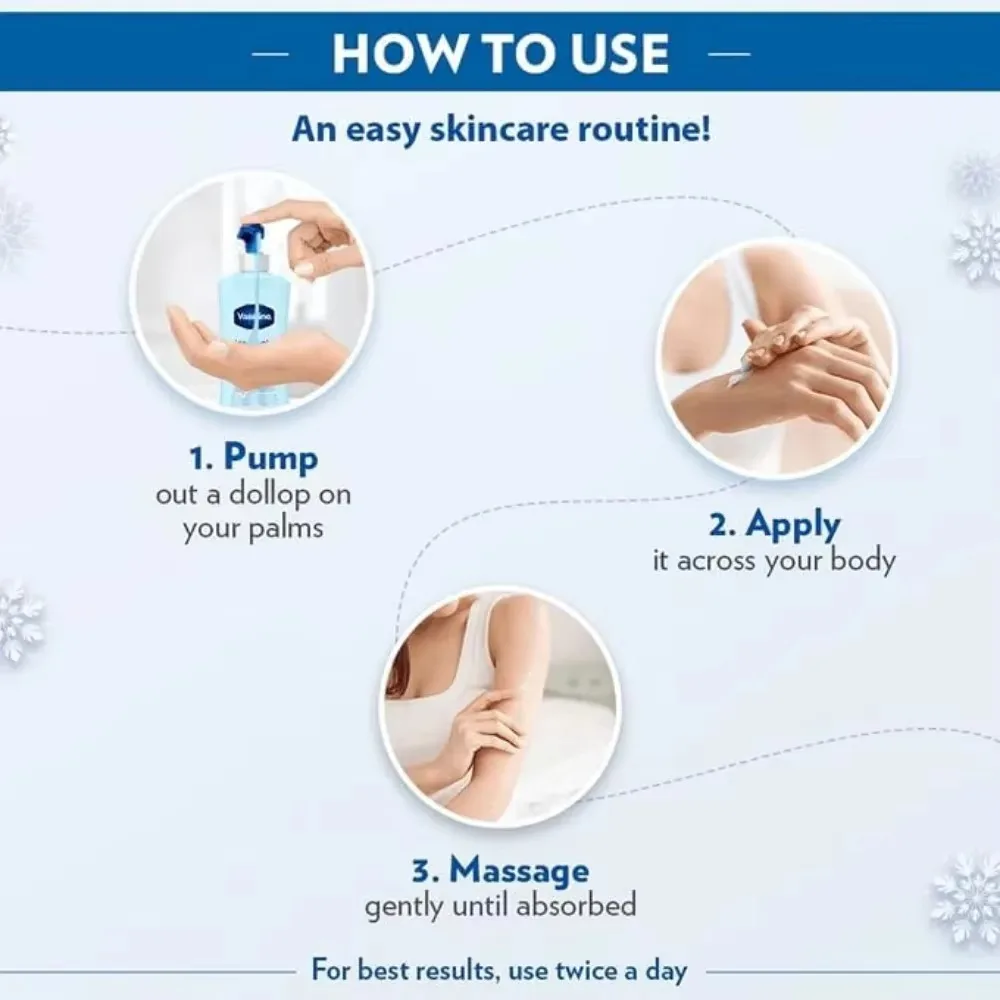 HOW TO USE

An easy skincare routine!

Vaseline

1. Pump
out a dollop on your palms

2. Apply
it across your body

3. Massage
gently until absorbed

For best results, use twice a day