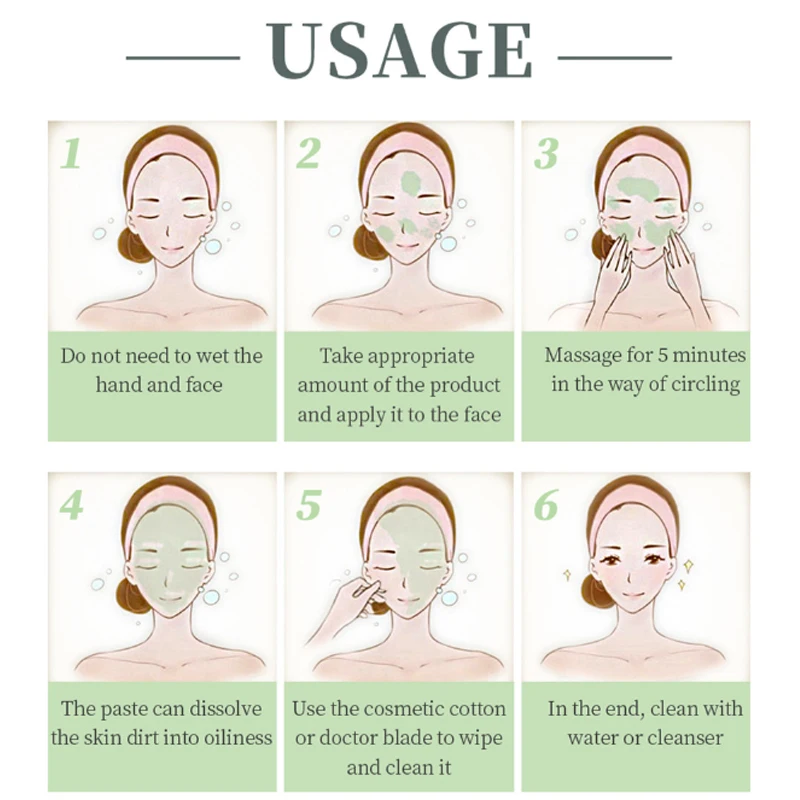 USAGE

1

Do not need to wet the hand and face

2

Take appropriate amount of the product and apply it to the face

3

Massage for 5 minutes in the way of circling

4

The paste can dissolve the skin dirt into oiliness

5

Use the cosmetic cotton or doctor blade to wipe and clean it

6

In the end, clean with water or cleanser