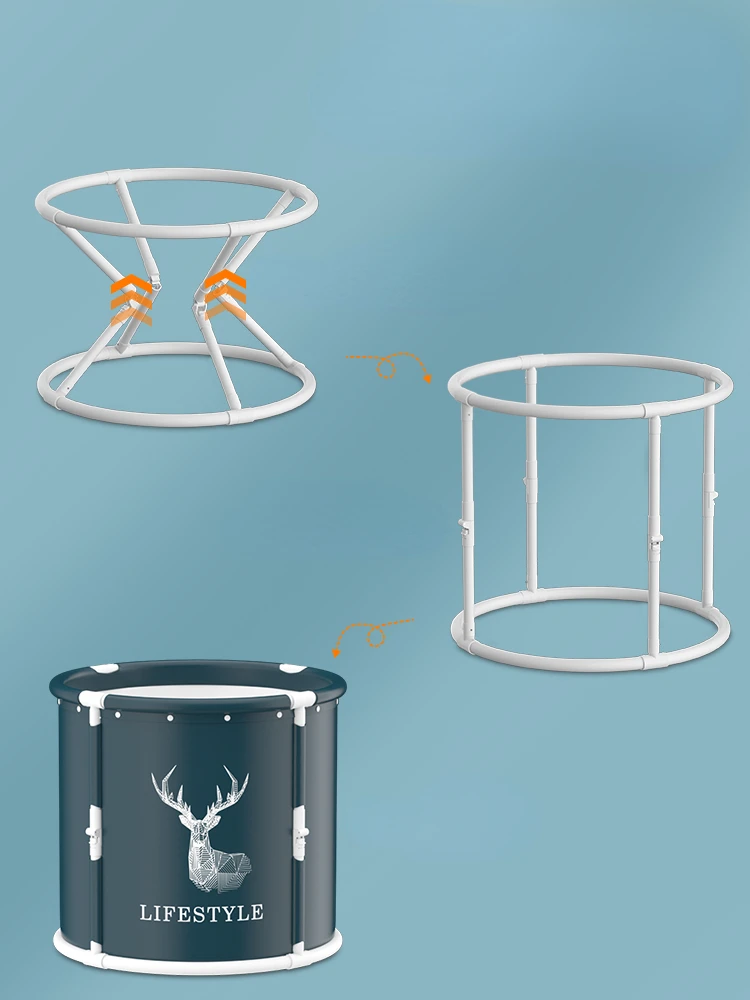 LIFESTYLE