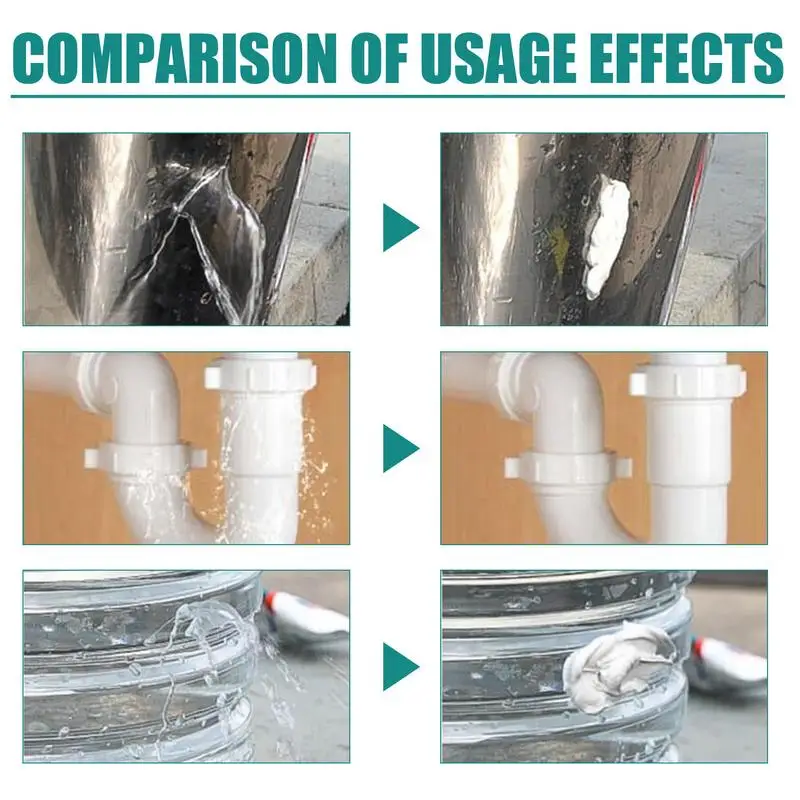 COMPARISON OF USAGE EFFECTS