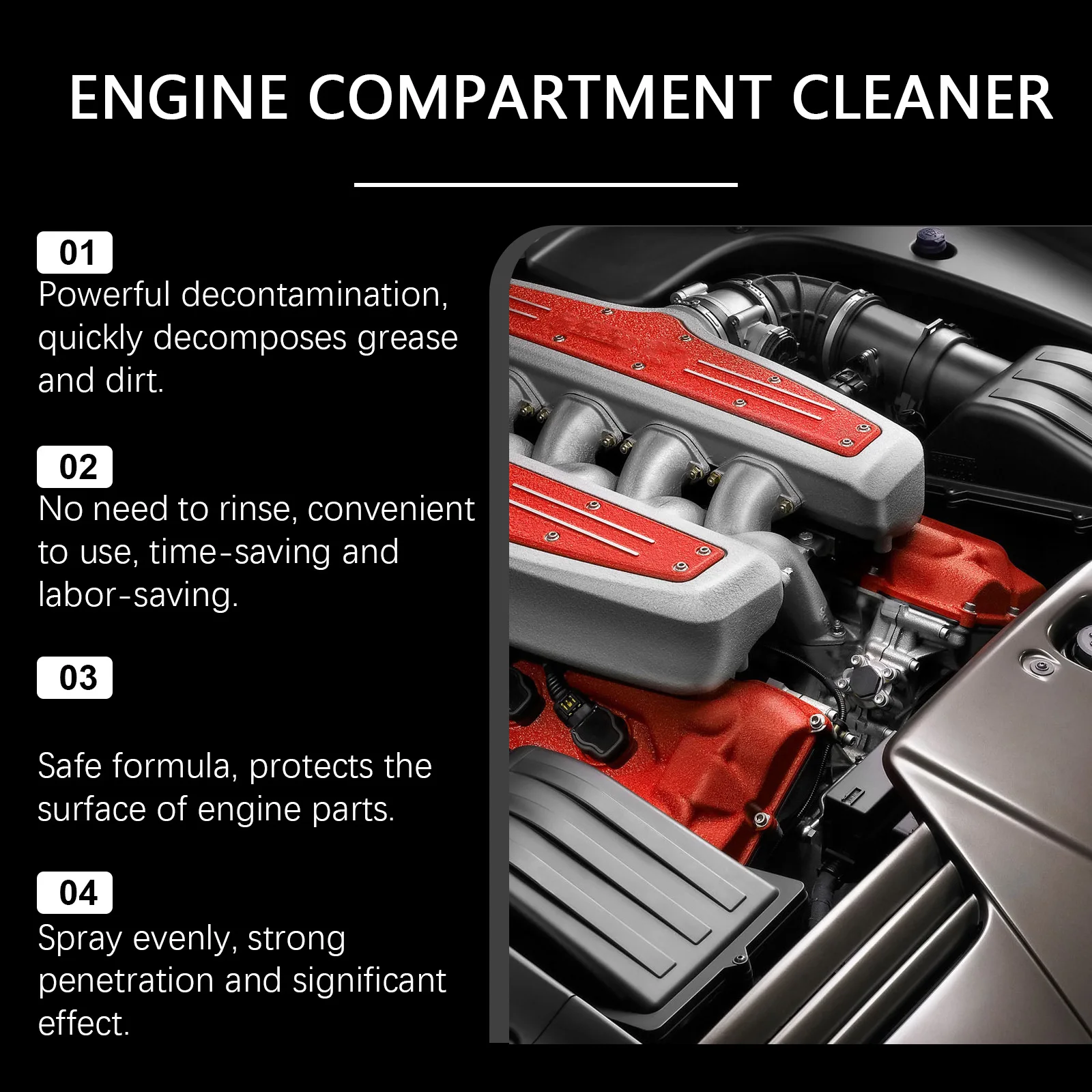 ENGINE COMPARTMENT CLEANER

01
Powerful decontamination, quickly decomposes grease and dirt.

02
No need to rinse, convenient to use, time-saving and labor-saving.

03

Safe formula, protects the surface of engine parts.

04
Spray evenly, strong penetration and significant effect.