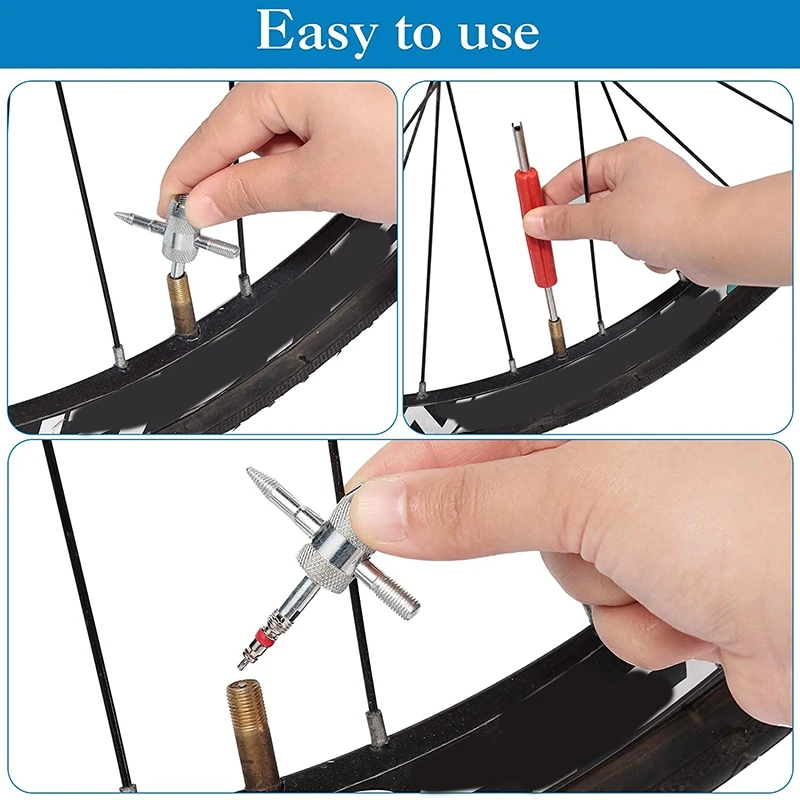 Easy to use