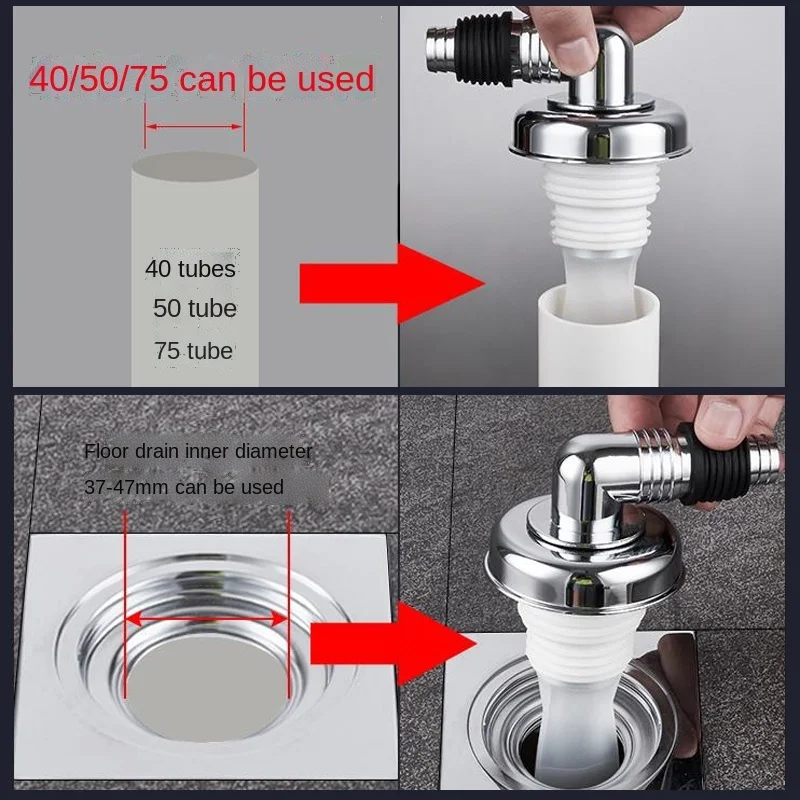 40/50/75 can be used

40 tubes
50 tube
75 tube

Floor drain inner diameter
37-47mm can be used