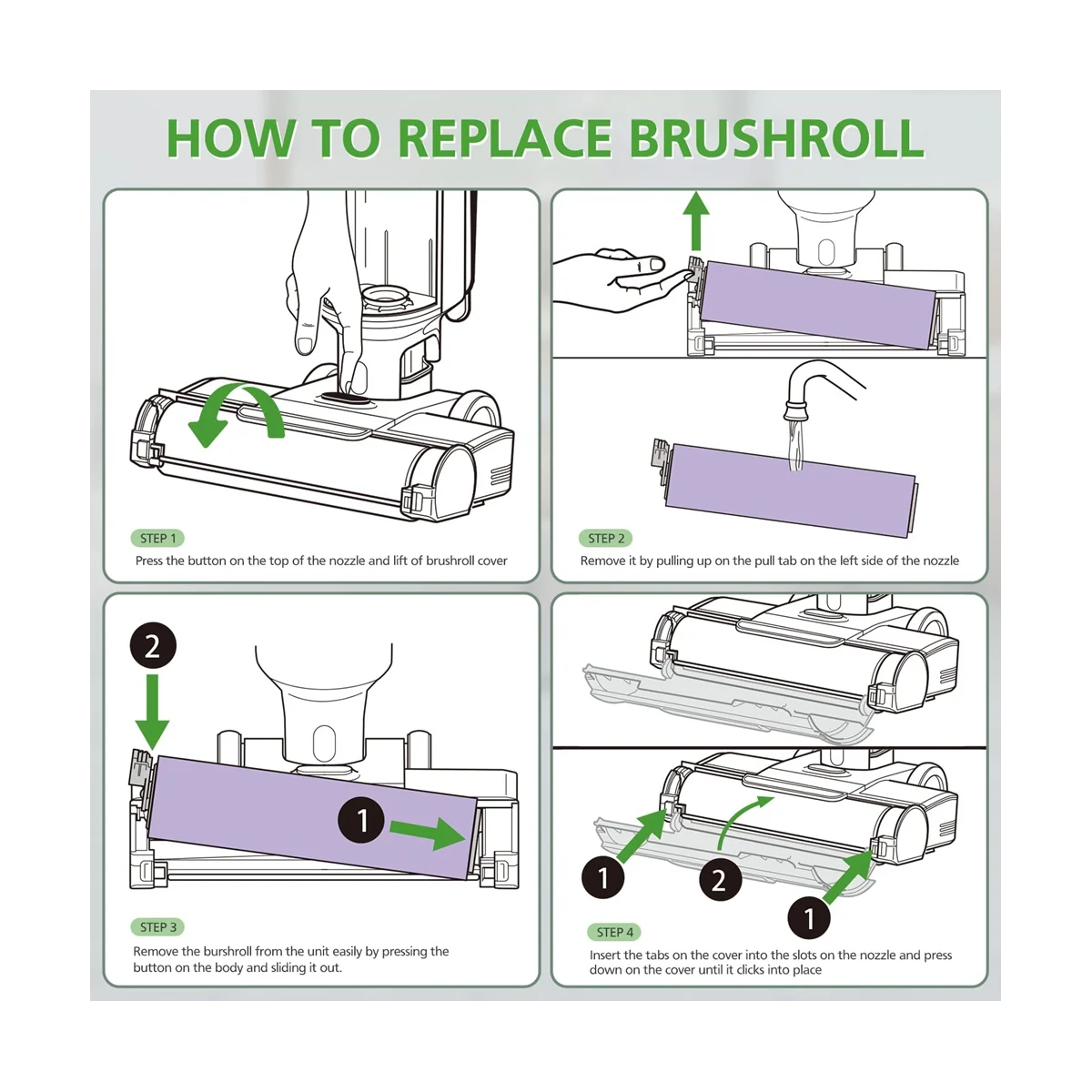 HOW TO REPLACE BRUSHROLL

STEP 1
Press the button on the top of the nozzle and lift of brushroll cover

STEP 2
Remove it by pulling up on the pull tab on the left side of the nozzle

2

1

STEP 3
Remove the burshroll from the unit easily by pressing the button on the body and sliding it out.

1

2

1

STEP 4
Insert the tabs on the cover into the slots on the nozzle and press down on the cover until it clicks into place