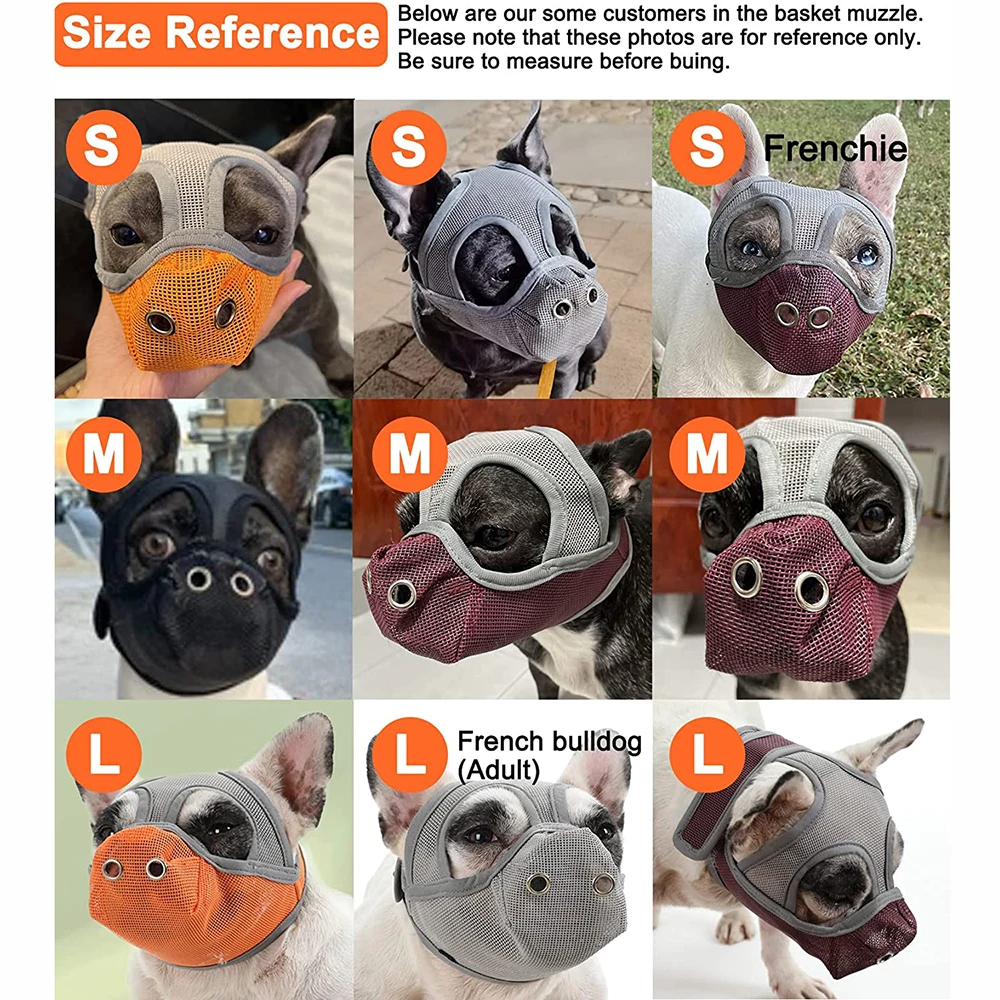 Size Reference

Below are our some customers in the basket muzzle.
Please note that these photos are for reference only.
Be sure to measure before buing.

S

S

S Frenchie

M

M

M

L

L French bulldog (Adult)

L