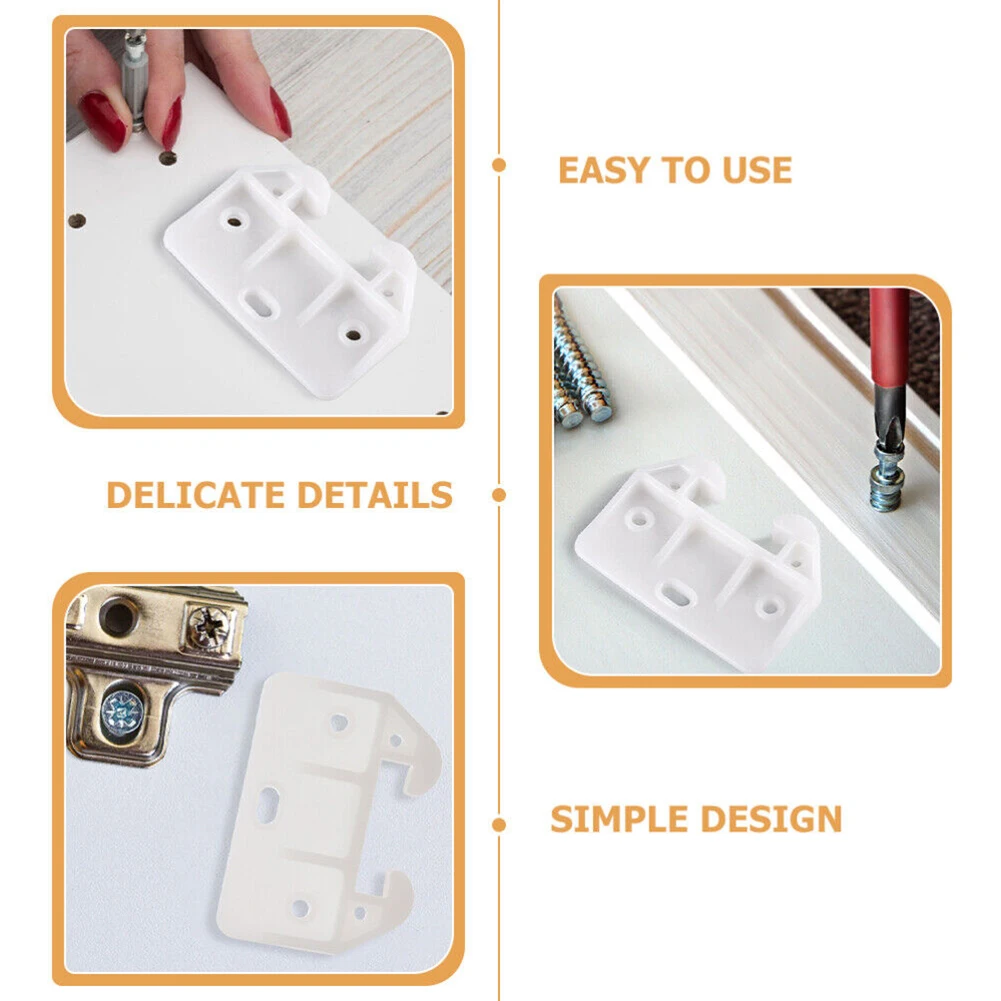 EASY TO USE

DELICATE DETAILS

SIMPLE DESIGN