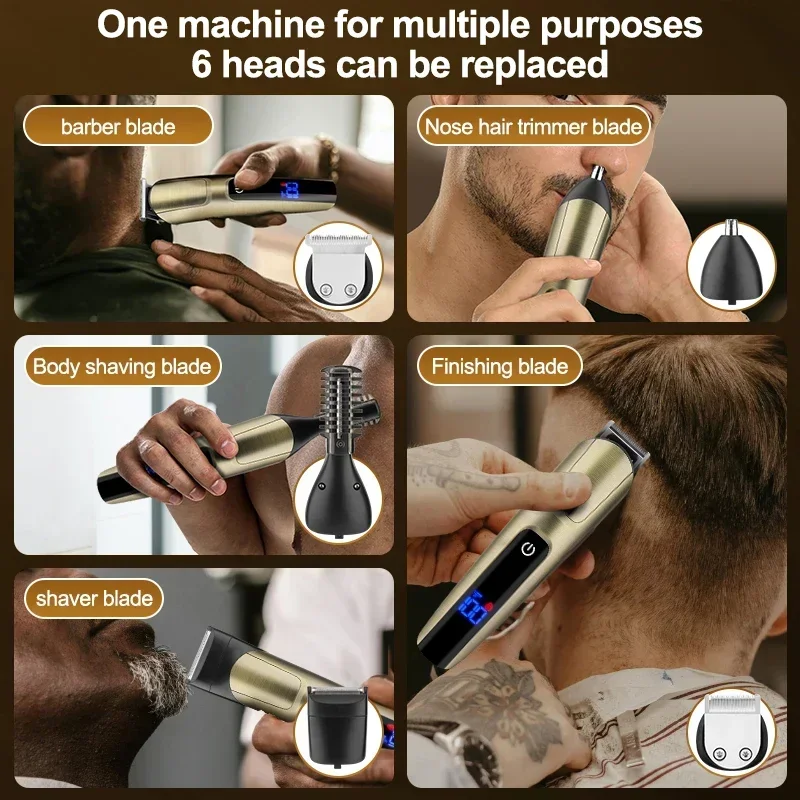 One machine for multiple purposes
6 heads can be replaced

barber blade

Nose hair trimmer blade

Body shaving blade

Finishing blade

shaver blade