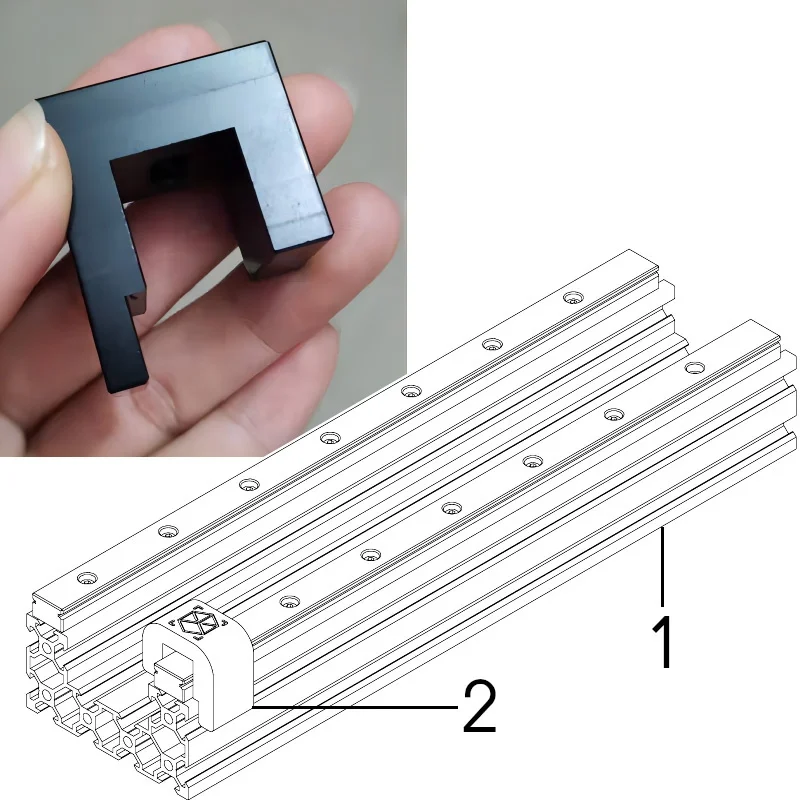 1
2