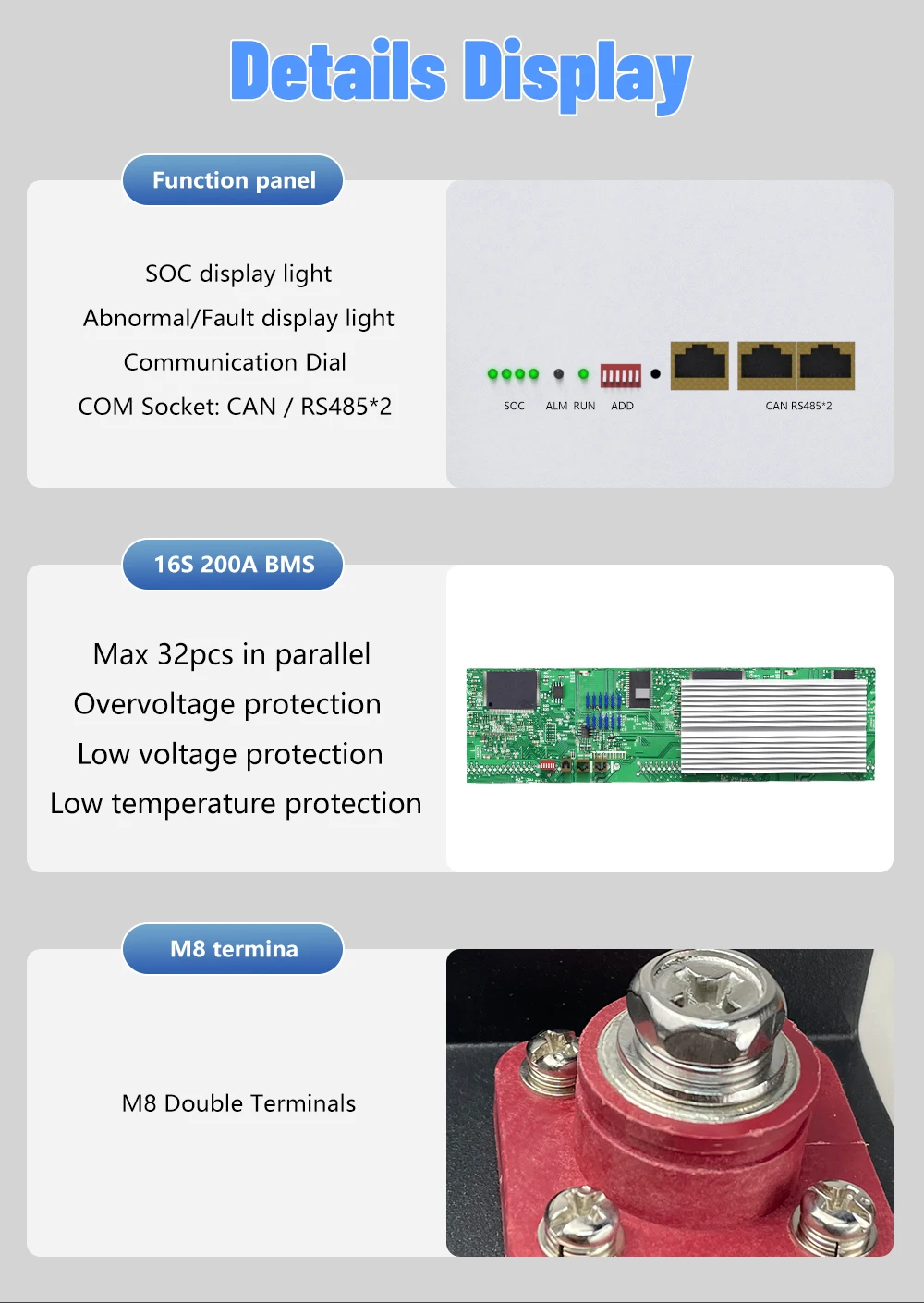 Details Display

Function panel

SOC display light
Abnormal/Fault display light
Communication Dial
COM Socket: CAN / RS485*2

SOC ALM RUN ADD CAN RS485*2

16S 200A BMS

Max 32pcs in parallel
Overvoltage protection
Low voltage protection
Low temperature protection

M8 termina

M8 Double Terminals