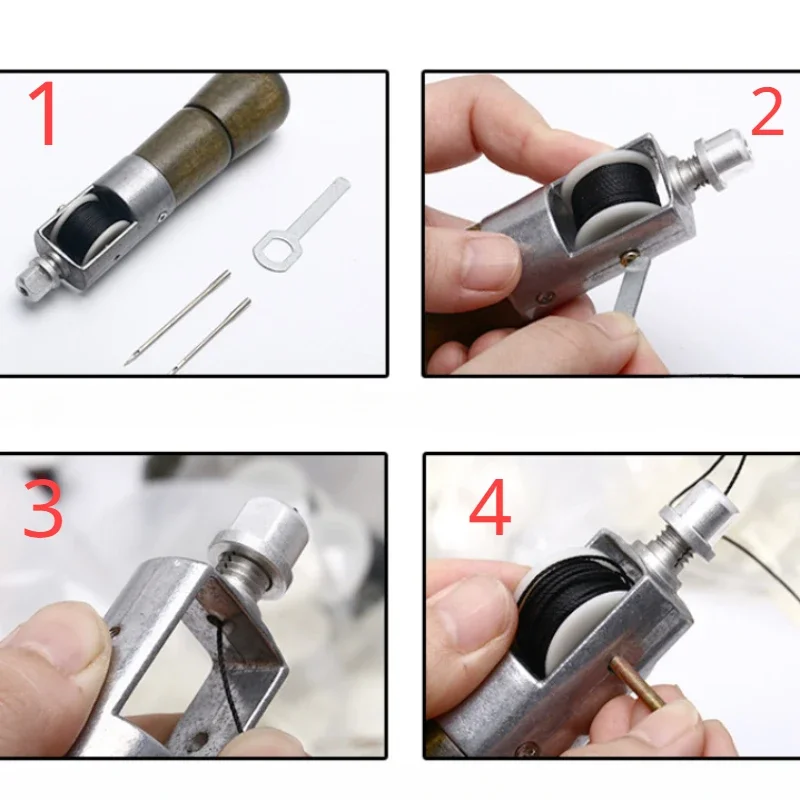 1

2

3

4