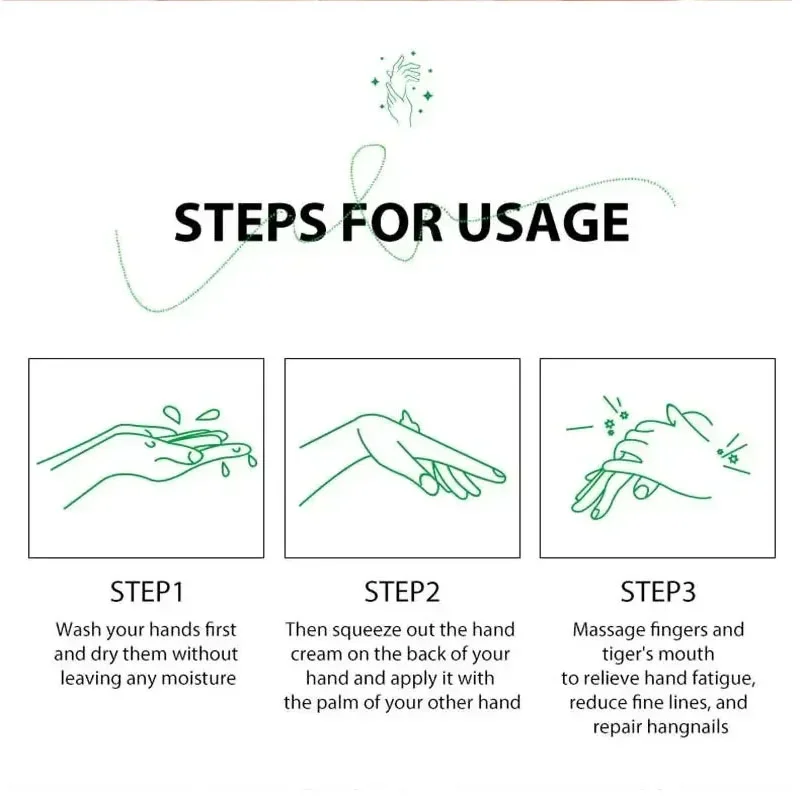 STEPS FOR USAGE

STEP1

Wash your hands first and dry them without leaving any moisture

STEP2

Then squeeze out the hand cream on the back of your hand and apply it with the palm of your other hand

STEP3

Massage fingers and tiger's mouth to relieve hand fatigue, reduce fine lines, and repair hangnails