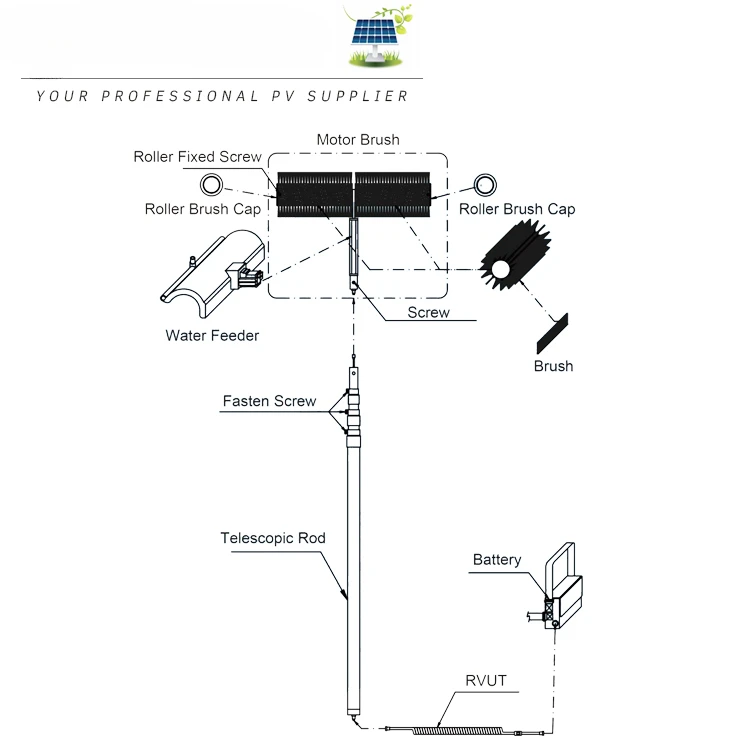 YOUR PROFESSIONAL PV SUPPLIER

Motor Brush
Roller Fixed Screw
Roller Brush Cap
Roller Brush Cap
Water Feeder
Screw
Brush
Fasten Screw
Telescopic Rod
Battery
RVUT