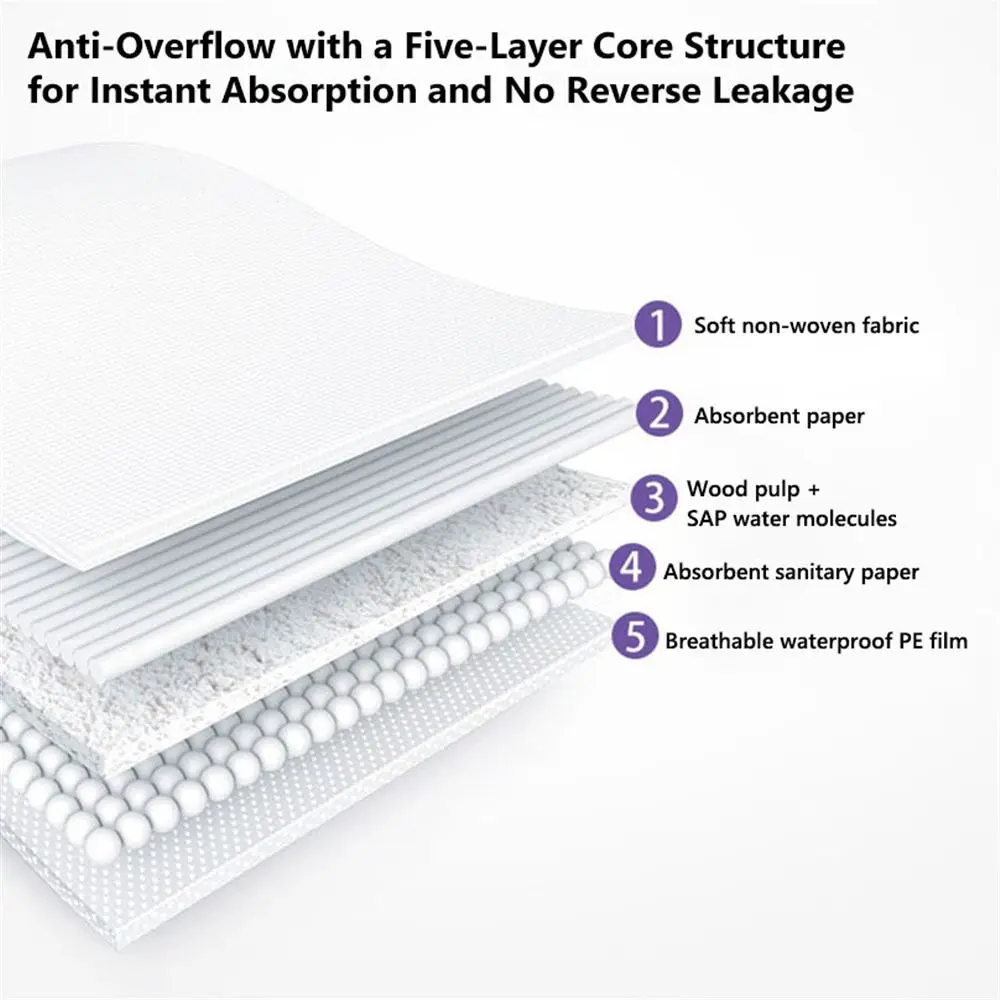 Anti-Overflow with a Five-Layer Core Structure for Instant Absorption and No Reverse Leakage

1 Soft non-woven fabric

2 Absorbent paper

3 Wood pulp + SAP water molecules

4 Absorbent sanitary paper

5 Breathable waterproof PE film