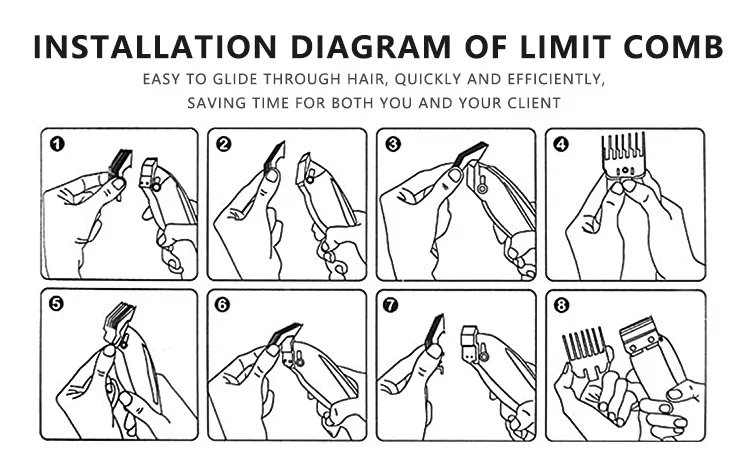 INSTALLATION DIAGRAM OF LIMIT COMB

EASY TO GLIDE THROUGH HAIR, QUICKLY AND EFFICIENTLY, SAVING TIME FOR BOTH YOU AND YOUR CLIENT

1

2

3

4

5

6

7

8