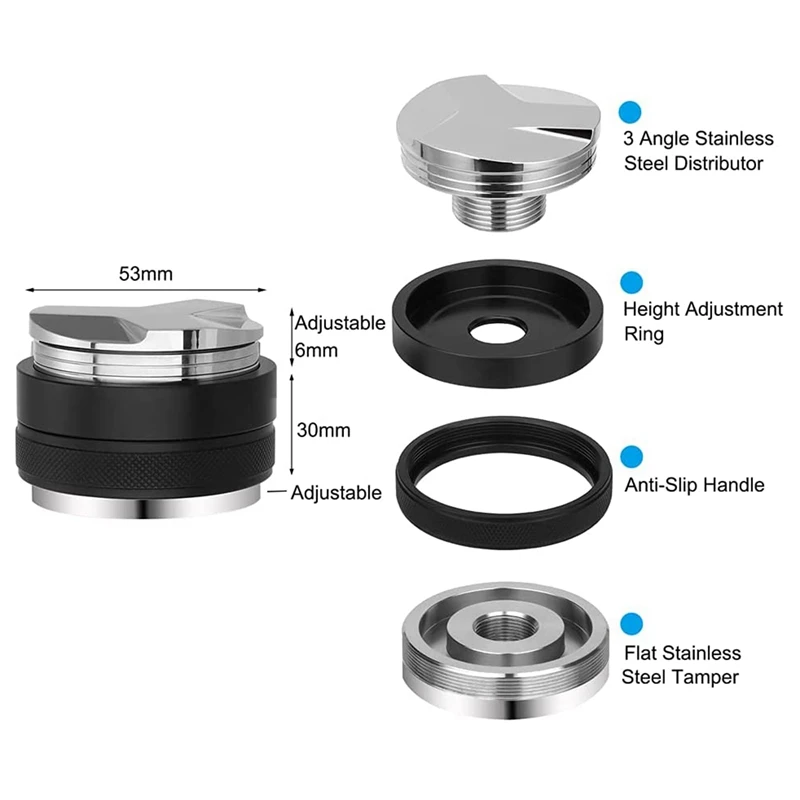 53mm

Adjustable 6mm

30mm

Adjustable

3 Angle Stainless Steel Distributor

Height Adjustment Ring

Anti-Slip Handle

Flat Stainless Steel Tamper