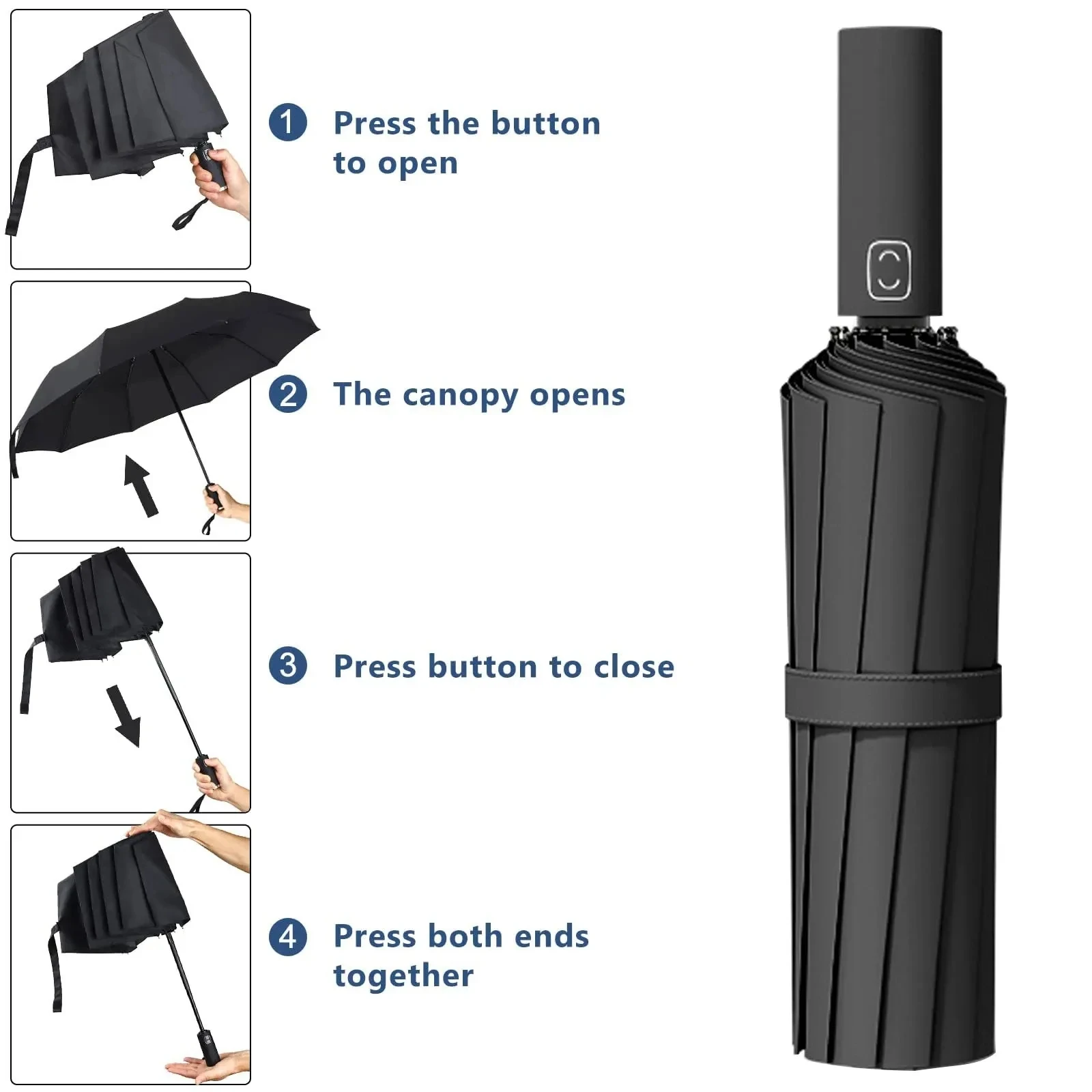 1 Press the button to open

2 The canopy opens

3 Press button to close

4 Press both ends together