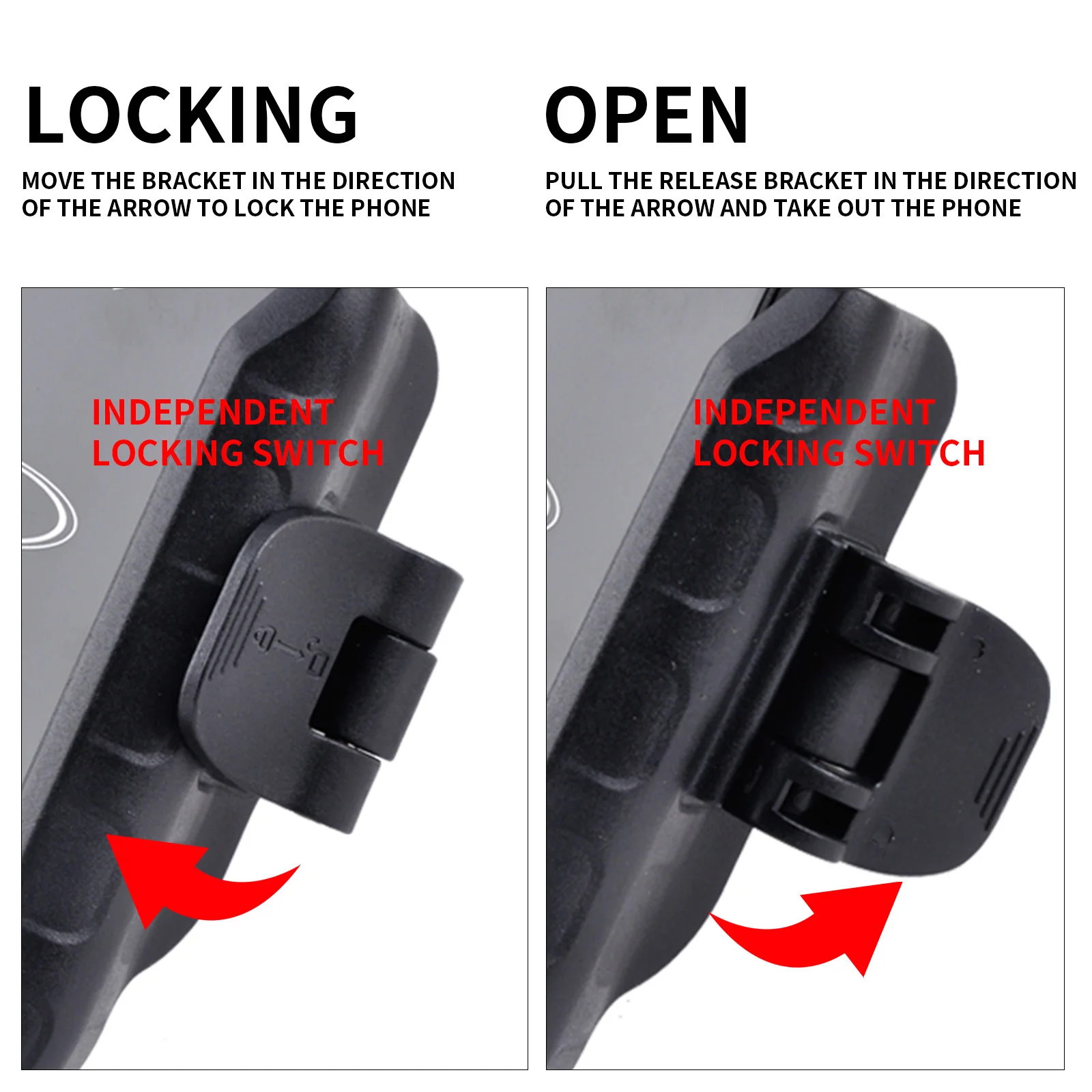 LOCKING

MOVE THE BRACKET IN THE DIRECTION OF THE ARROW TO LOCK THE PHONE

INDEPENDENT LOCKING SWITCH

OPEN

PULL THE RELEASE BRACKET IN THE DIRECTION OF THE ARROW AND TAKE OUT THE PHONE

INDEPENDENT LOCKING SWITCH