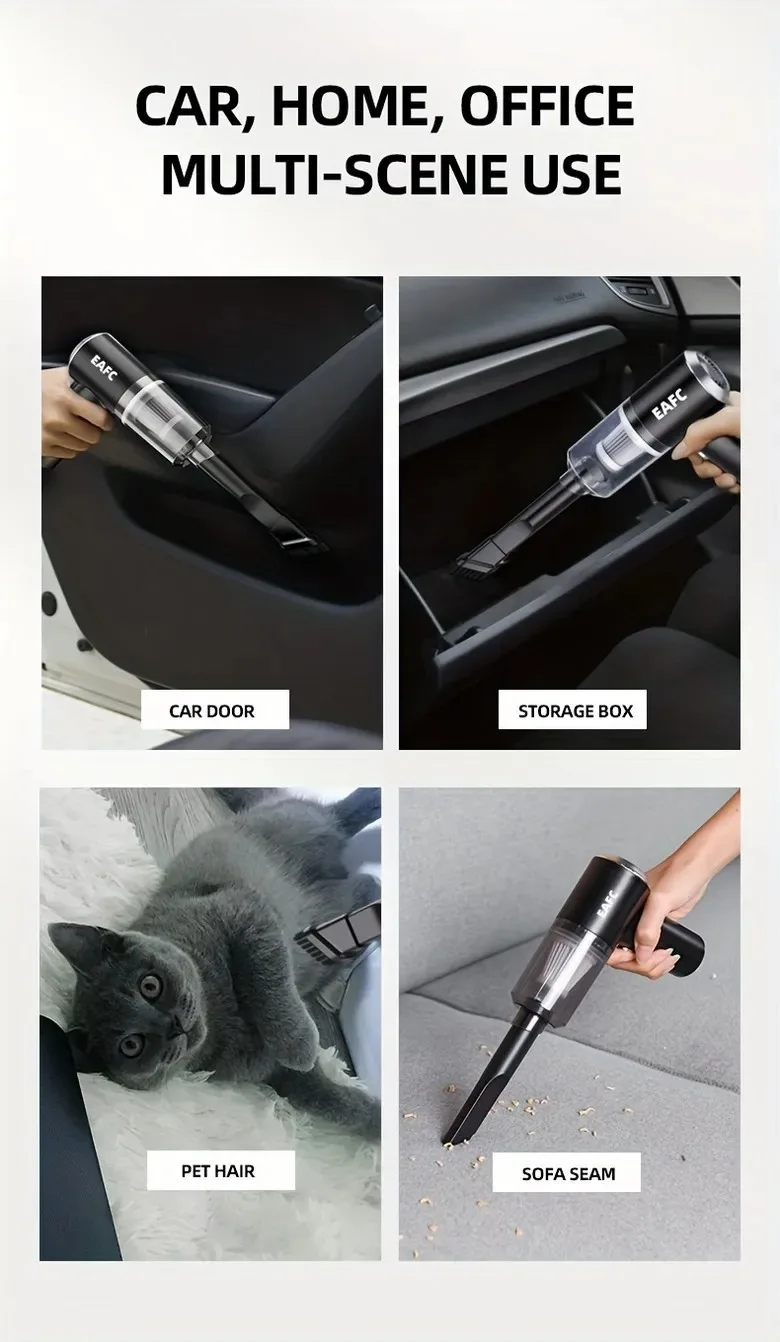 CAR, HOME, OFFICE
MULTI-SCENE USE

EAFC

CAR DOOR

EAFC

STORAGE BOX

PET HAIR

EAFC

SOFA SEAM