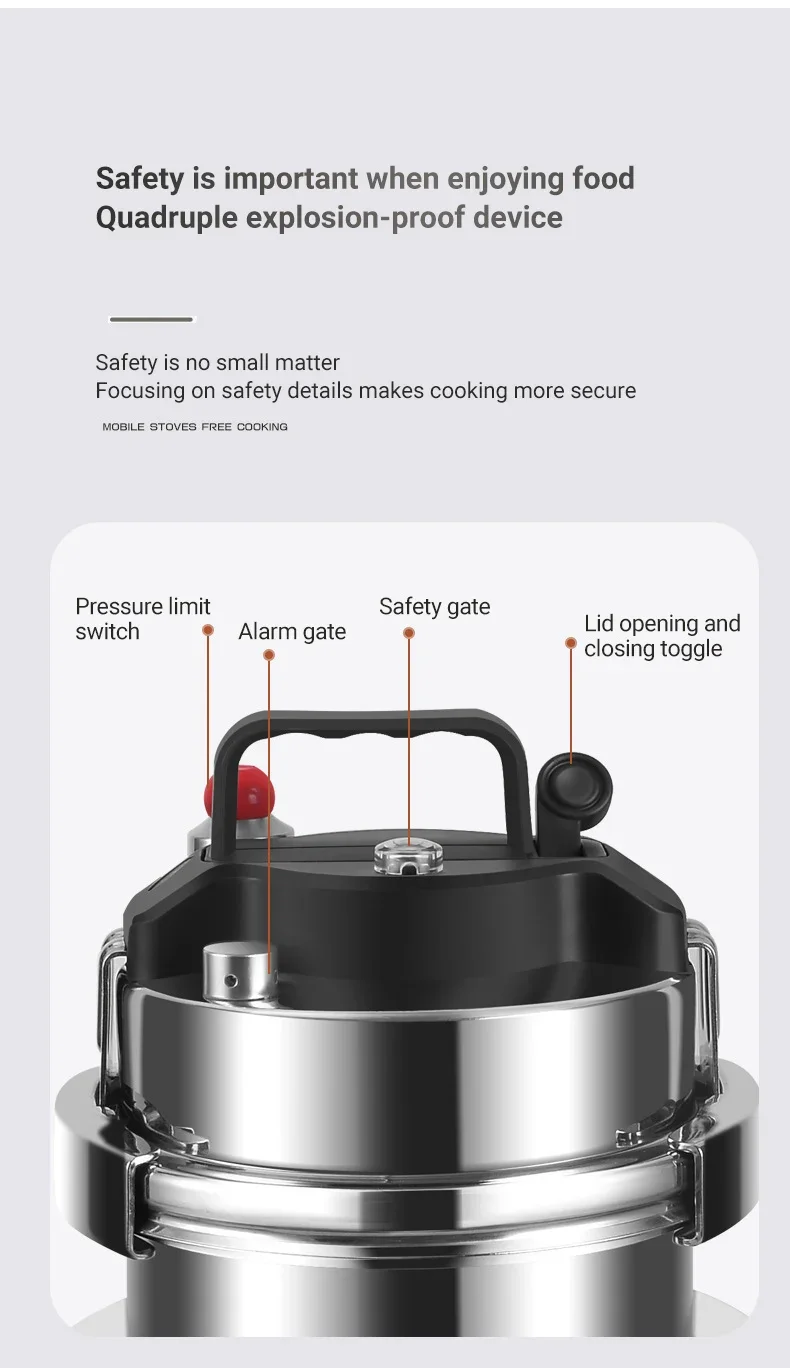 Safety is important when enjoying food
Quadruple explosion-proof device

Safety is no small matter
Focusing on safety details makes cooking more secure

MOBILE STOVES FREE COOKING

Pressure limit switch

Alarm gate

Safety gate

Lid opening and closing toggle