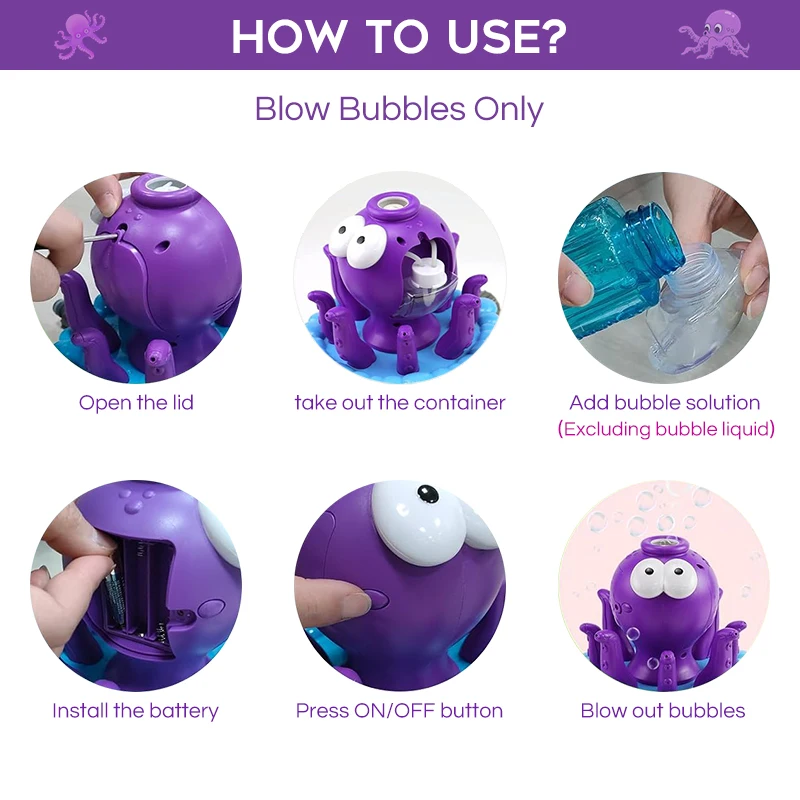 HOW TO USE?

Blow Bubbles Only

Open the lid

take out the container

Add bubble solution
(Excluding bubble liquid)

Install the battery

Press ON/OFF button

Blow out bubbles