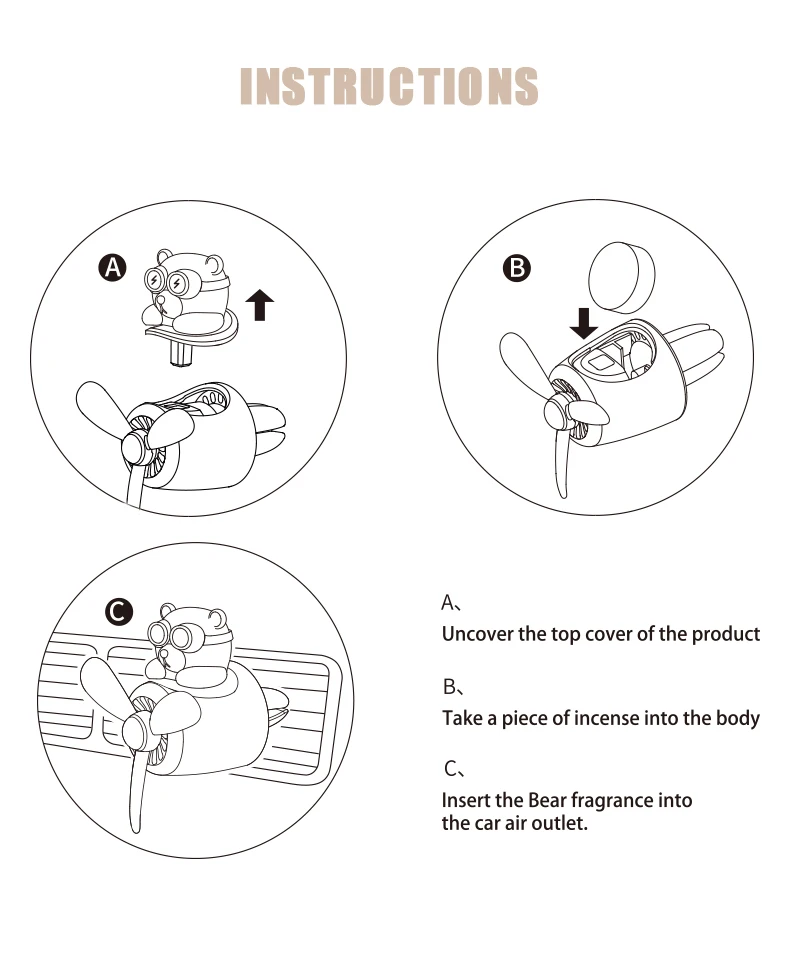 INSTRUCTIONS

A

B

C

A、
Uncover the top cover of the product

B、
Take a piece of incense into the body

C、
Insert the Bear fragrance into the car air outlet.