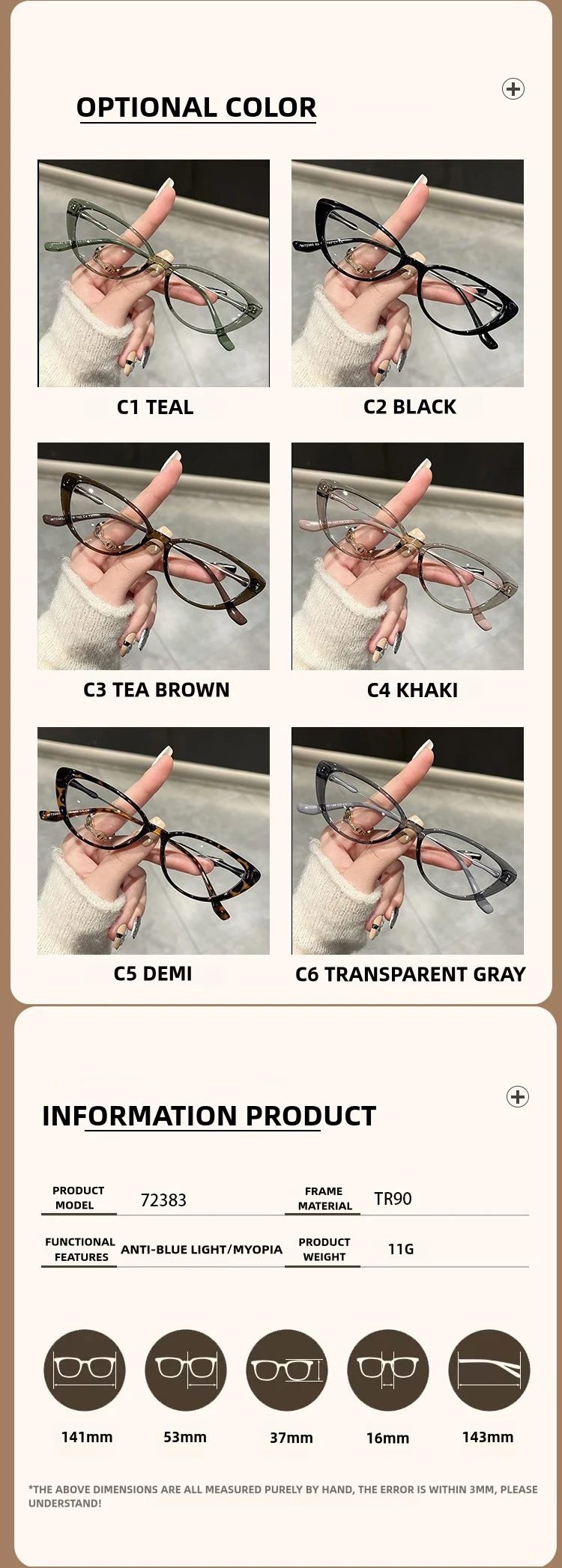 OPTIONAL COLOR

C1 TEAL

C2 BLACK

C3 TEA BROWN

C4 KHAKI

C5 DEMI

C6 TRANSPARENT GRAY

INFORMATION PRODUCT

| PRODUCT MODEL | 72383 | FRAME MATERIAL | TR90 |
|---|---|---|---|
| FUNCTIONAL FEATURES | ANTI-BLUE LIGHT/MYOPIA | PRODUCT WEIGHT | 11G |

141mm

53mm

37mm

16mm

143mm

*THE ABOVE DIMENSIONS ARE ALL MEASURED PURELY BY HAND, THE ERROR IS WITHIN 3MM, PLEASE UNDERSTAND!