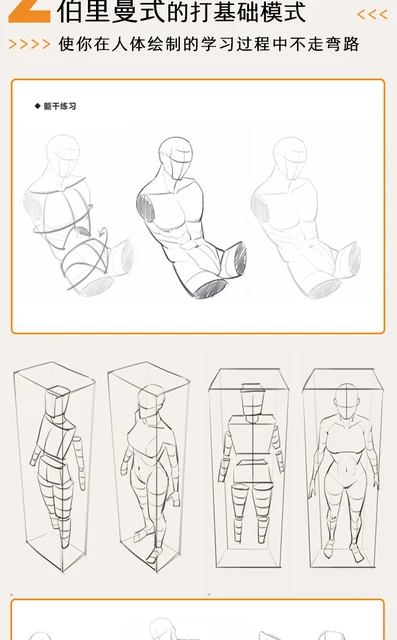 2 伯里曼式的打基础模式 <<<

>>>> 使你在人体绘制的学习过程中不走弯路

◆ 躯干练习