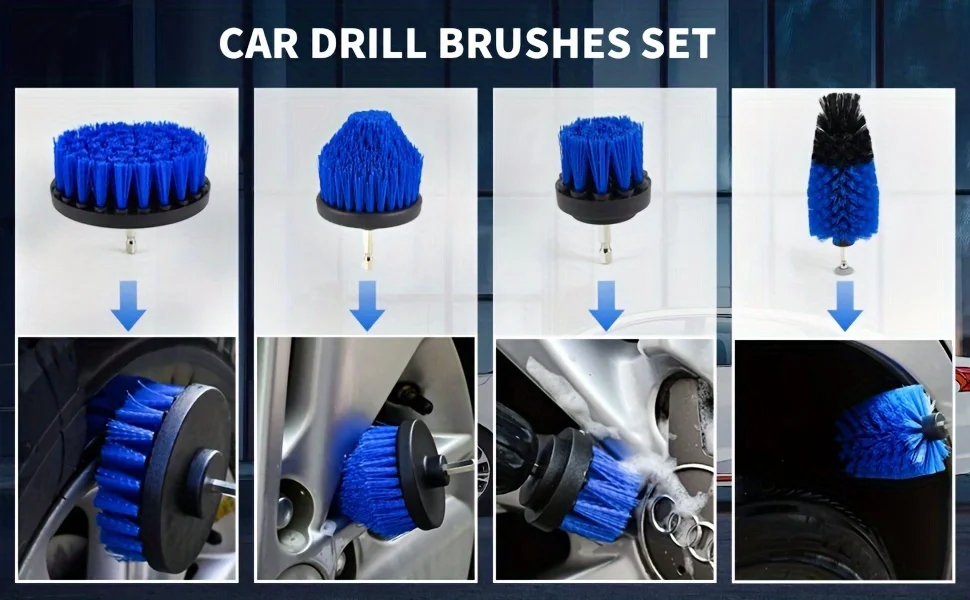 CAR DRILL BRUSHES SET