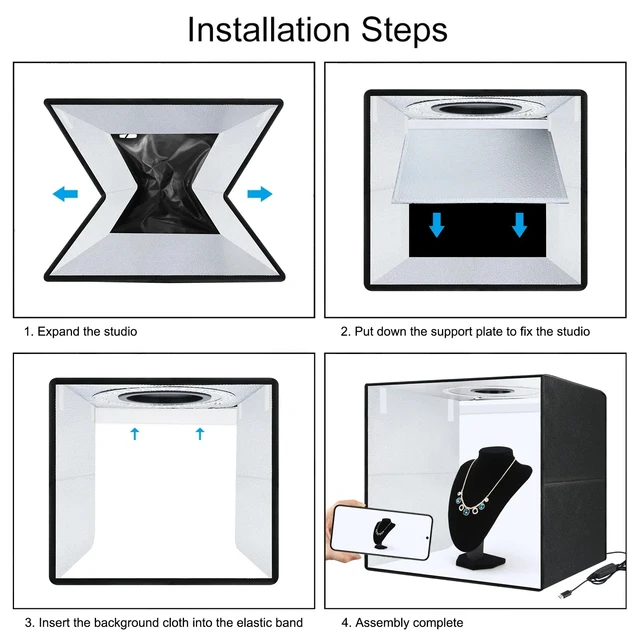 Installation Steps

1. Expand the studio

2. Put down the support plate to fix the studio

3. Insert the background cloth into the elastic band

4. Assembly complete