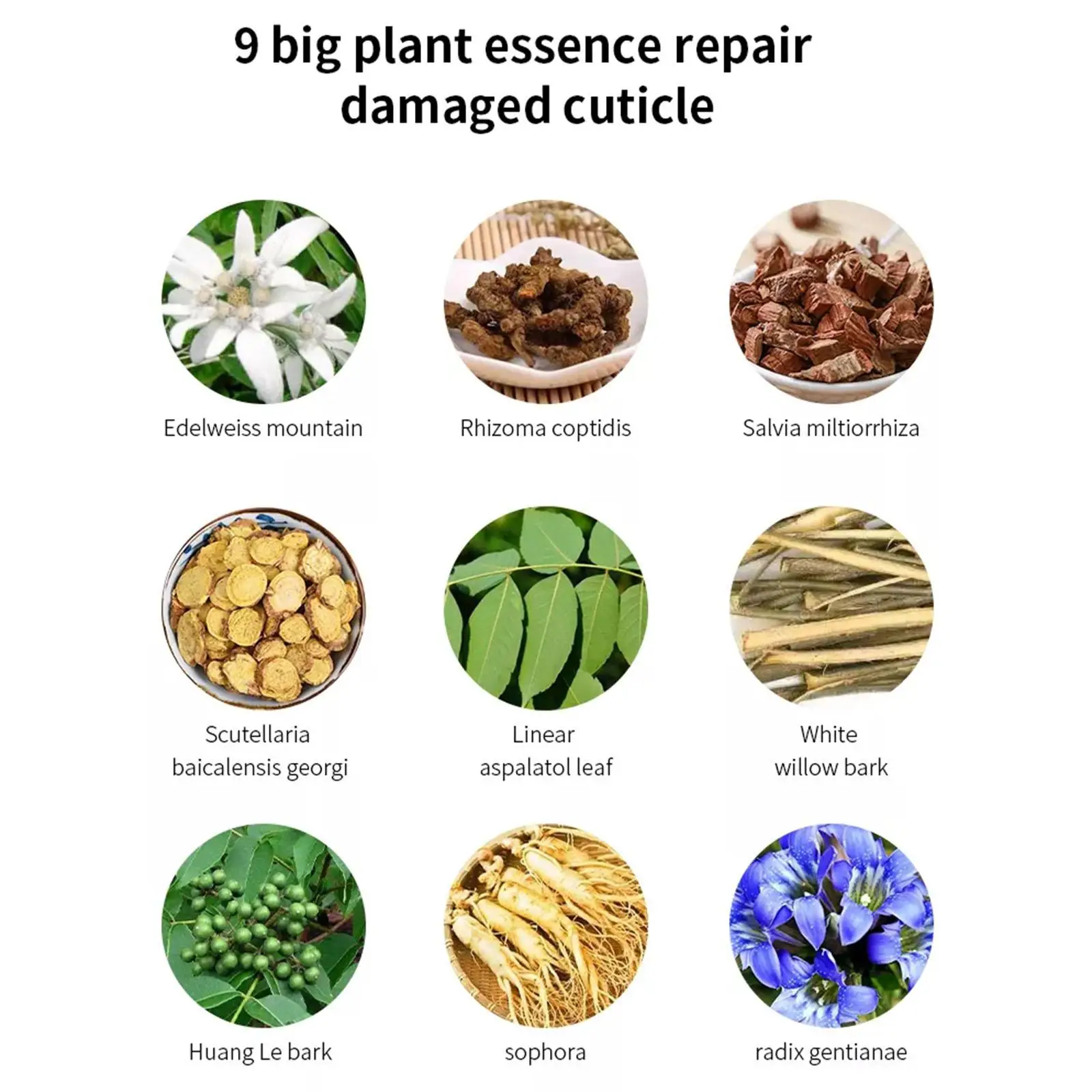 9 big plant essence repair damaged cuticle

Edelweiss mountain

Rhizoma coptidis

Salvia miltiorrhiza

Scutellaria baicalensis georgi

Linear aspalatol leaf

White willow bark

Huang Le bark

sophora

radix gentianae