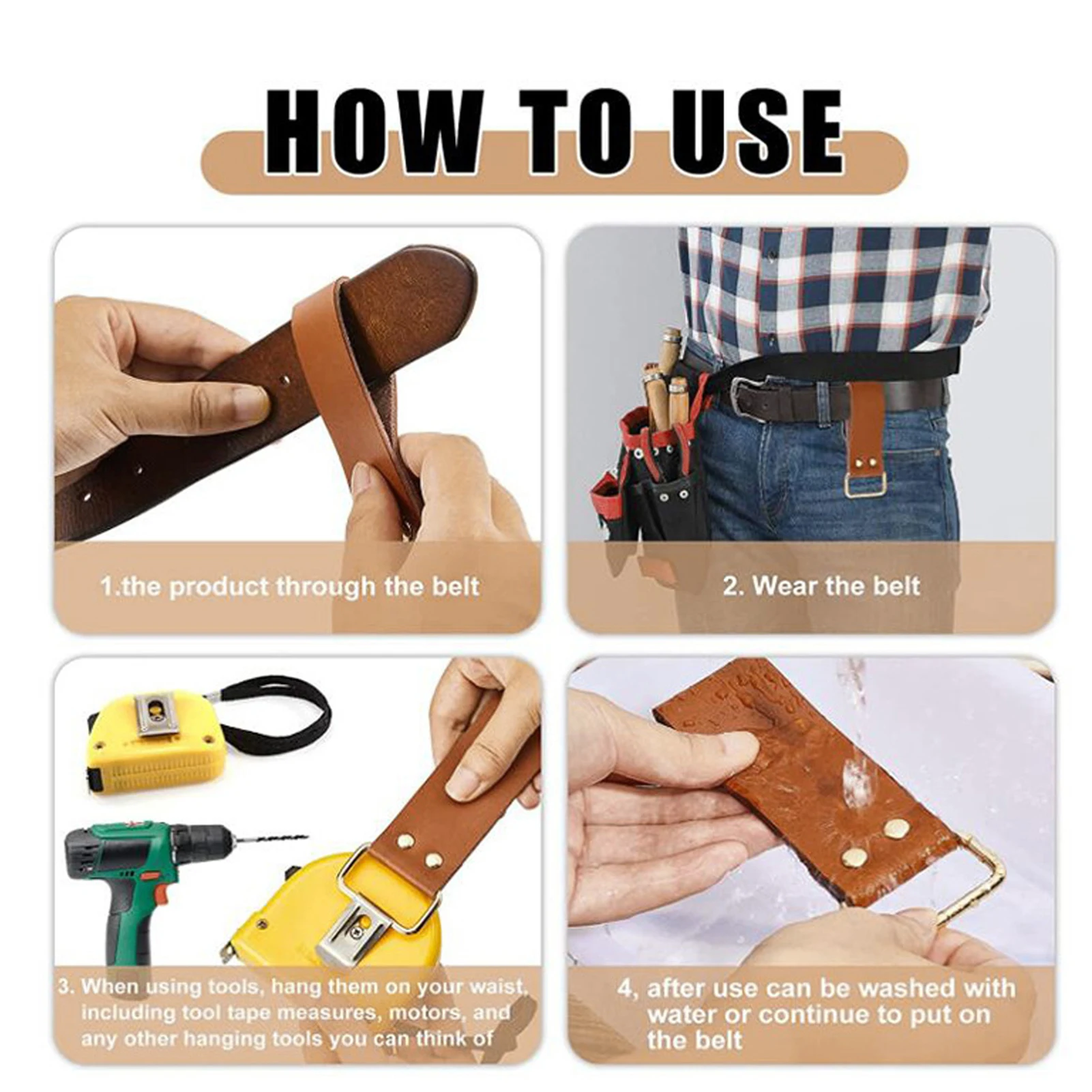 HOW TO USE

1.the product through the belt

2. Wear the belt

3. When using tools, hang them on your waist, including tool tape measures, motors, and any other hanging tools you can think of

4, after use can be washed with water or continue to put on the belt