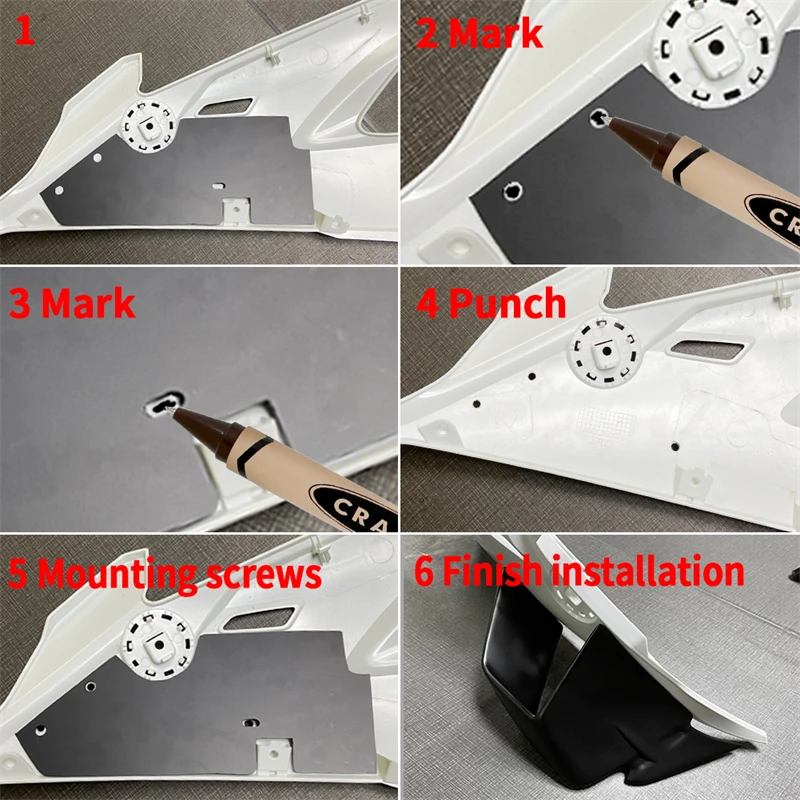 1

2 Mark

CR

3 Mark

CRA

4 Punch

5 Mounting screws

6 Finish installation