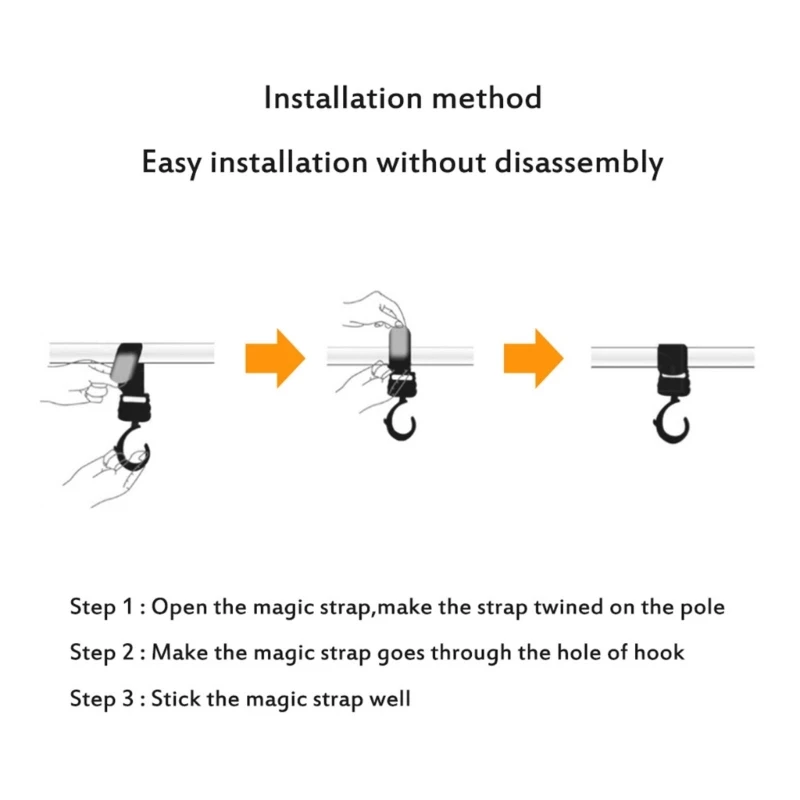 Installation method

Easy installation without disassembly

Step 1 : Open the magic strap,make the strap twined on the pole

Step 2 : Make the magic strap goes through the hole of hook

Step 3 : Stick the magic strap well