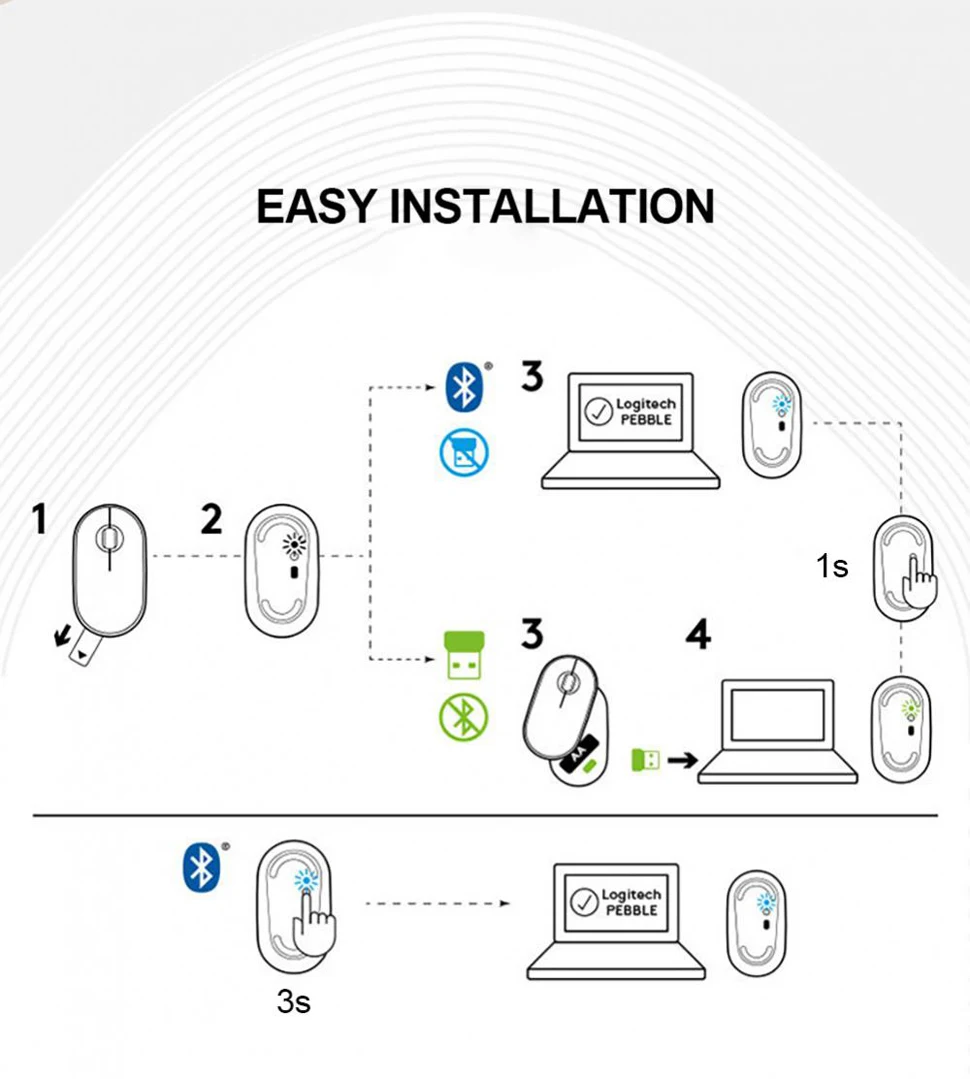 EASY INSTALLATION

1

2

3

Logitech PEBBLE

1s

3

4

Logitech PEBBLE

3s