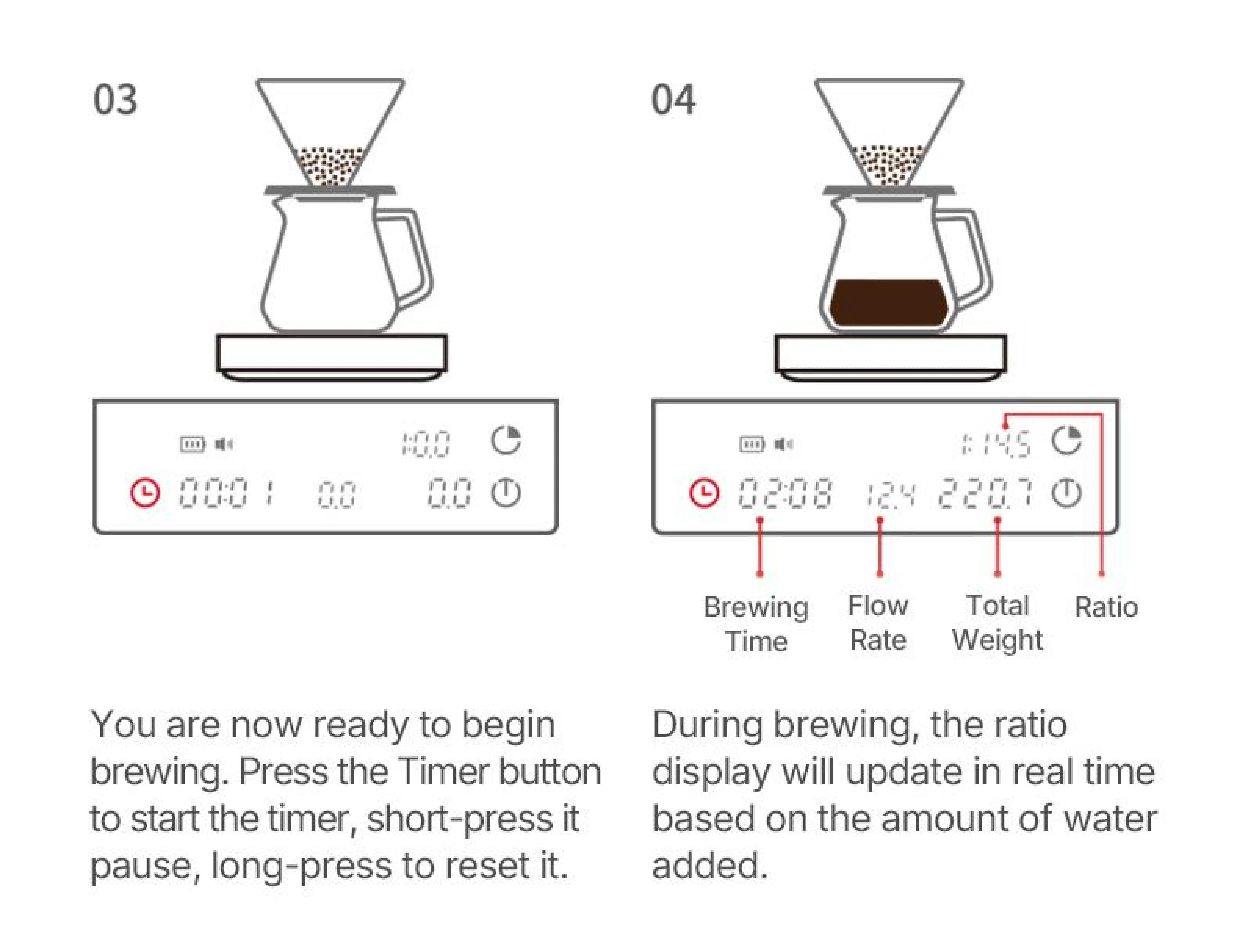 03

1:0.0

00:01 0.0 0.0

You are now ready to begin brewing. Press the Timer button to start the timer, short-press it pause, long-press to reset it.

04

1:14.5

02:08 12.4 220.7

Brewing Time

Flow Rate

Total Weight

Ratio

During brewing, the ratio display will update in real time based on the amount of water added.