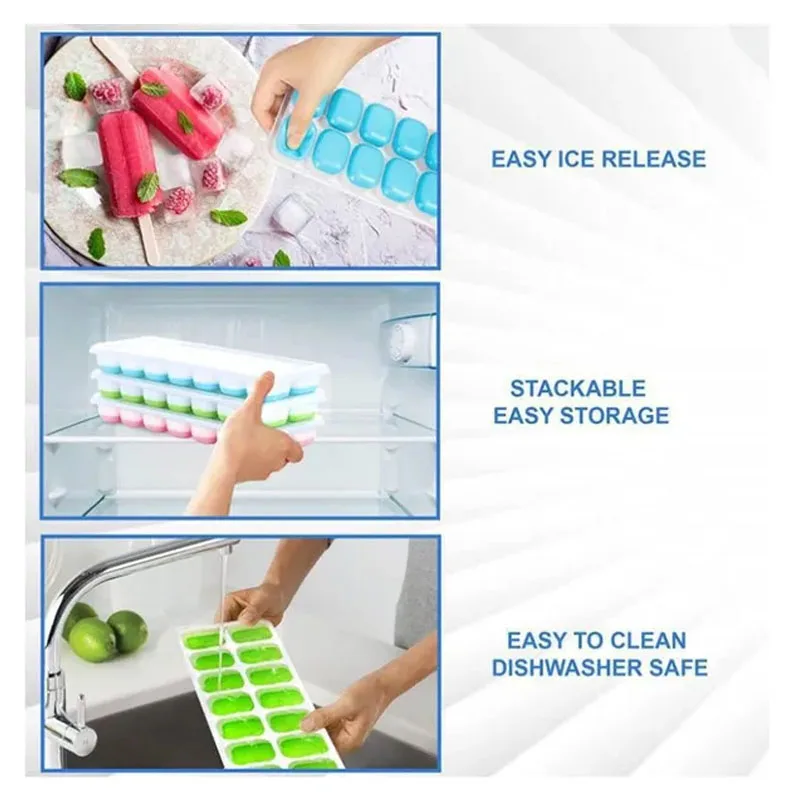 EASY ICE RELEASE

STACKABLE
EASY STORAGE

EASY TO CLEAN
DISHWASHER SAFE