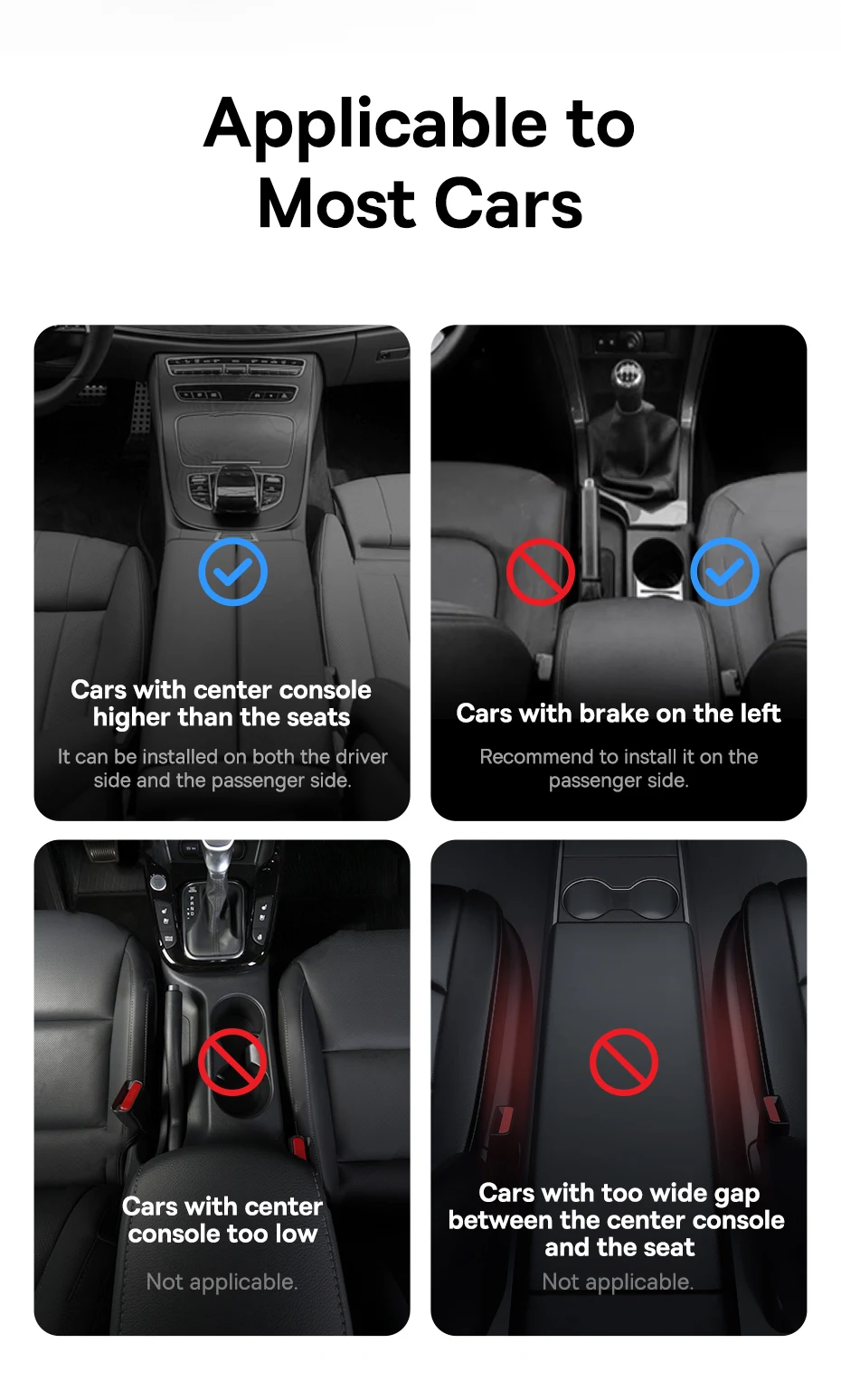 Applicable to Most Cars

Cars with center console higher than the seats

It can be installed on both the driver side and the passenger side.

Cars with brake on the left

Recommend to install it on the passenger side.

Cars with center console too low

Not applicable.

Cars with too wide gap between the center console and the seat

Not applicable.