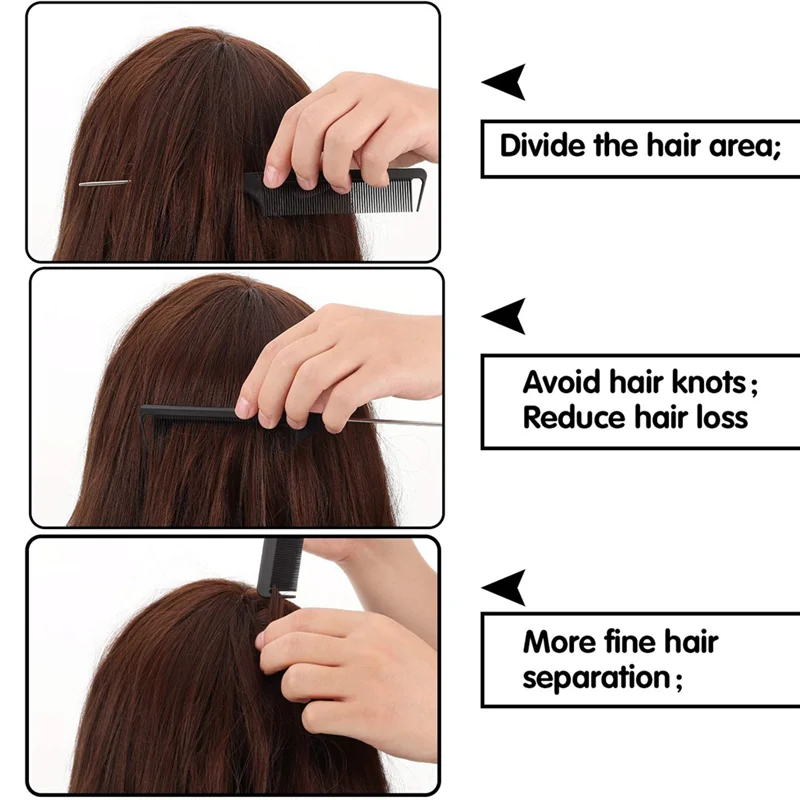 Divide the hair area;

Avoid hair knots;
Reduce hair loss

More fine hair separation;