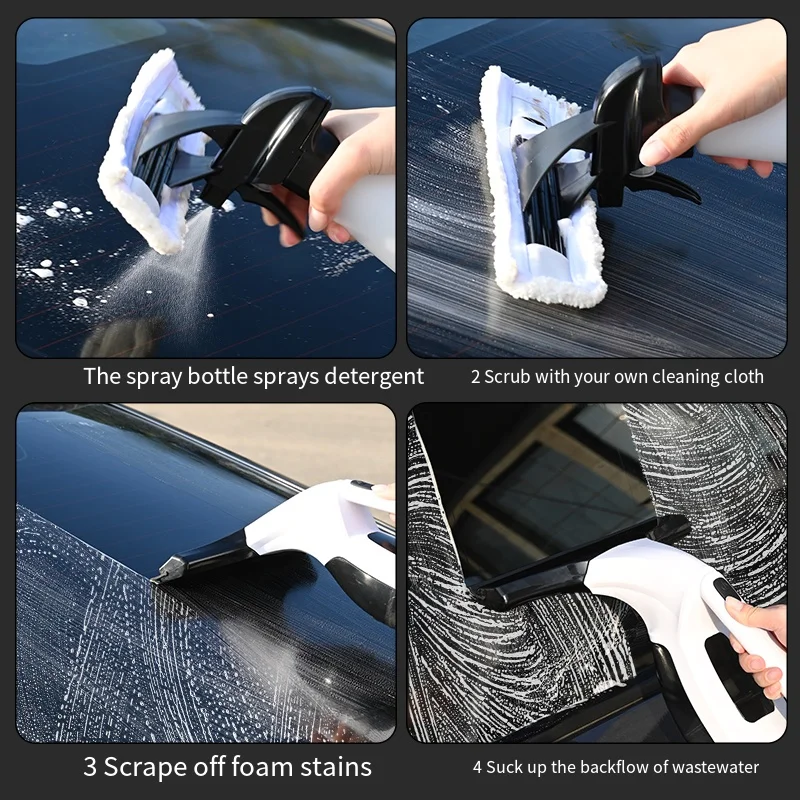 The spray bottle sprays detergent

2 Scrub with your own cleaning cloth

3 Scrape off foam stains

4 Suck up the backflow of wastewater