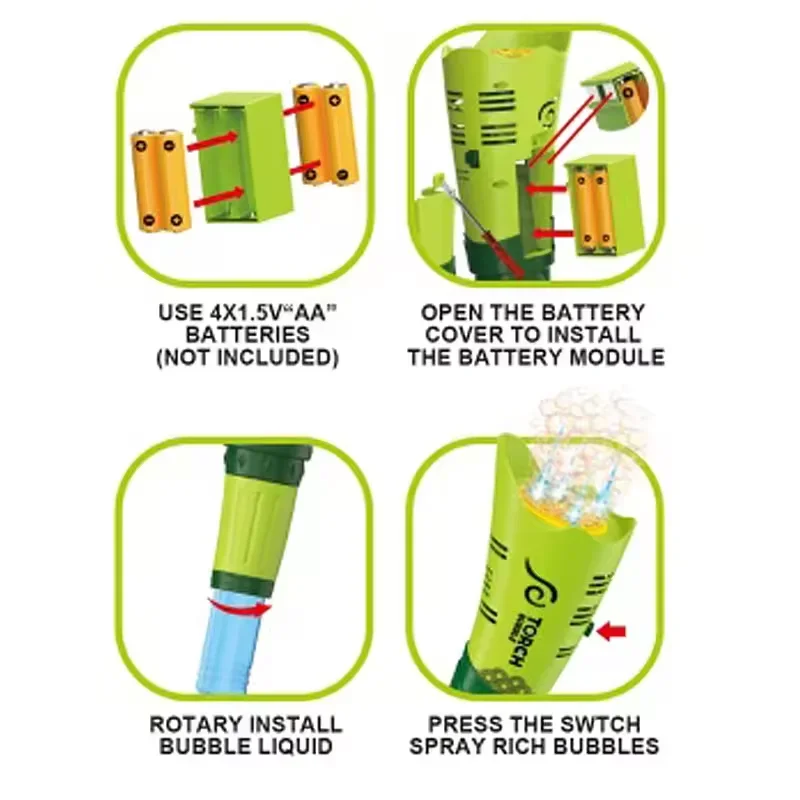 USE 4X1.5V"AA" BATTERIES (NOT INCLUDED)

OPEN THE BATTERY COVER TO INSTALL THE BATTERY MODULE

ROTARY INSTALL BUBBLE LIQUID

TORCH BUBBLE

PRESS THE SWTCH SPRAY RICH BUBBLES